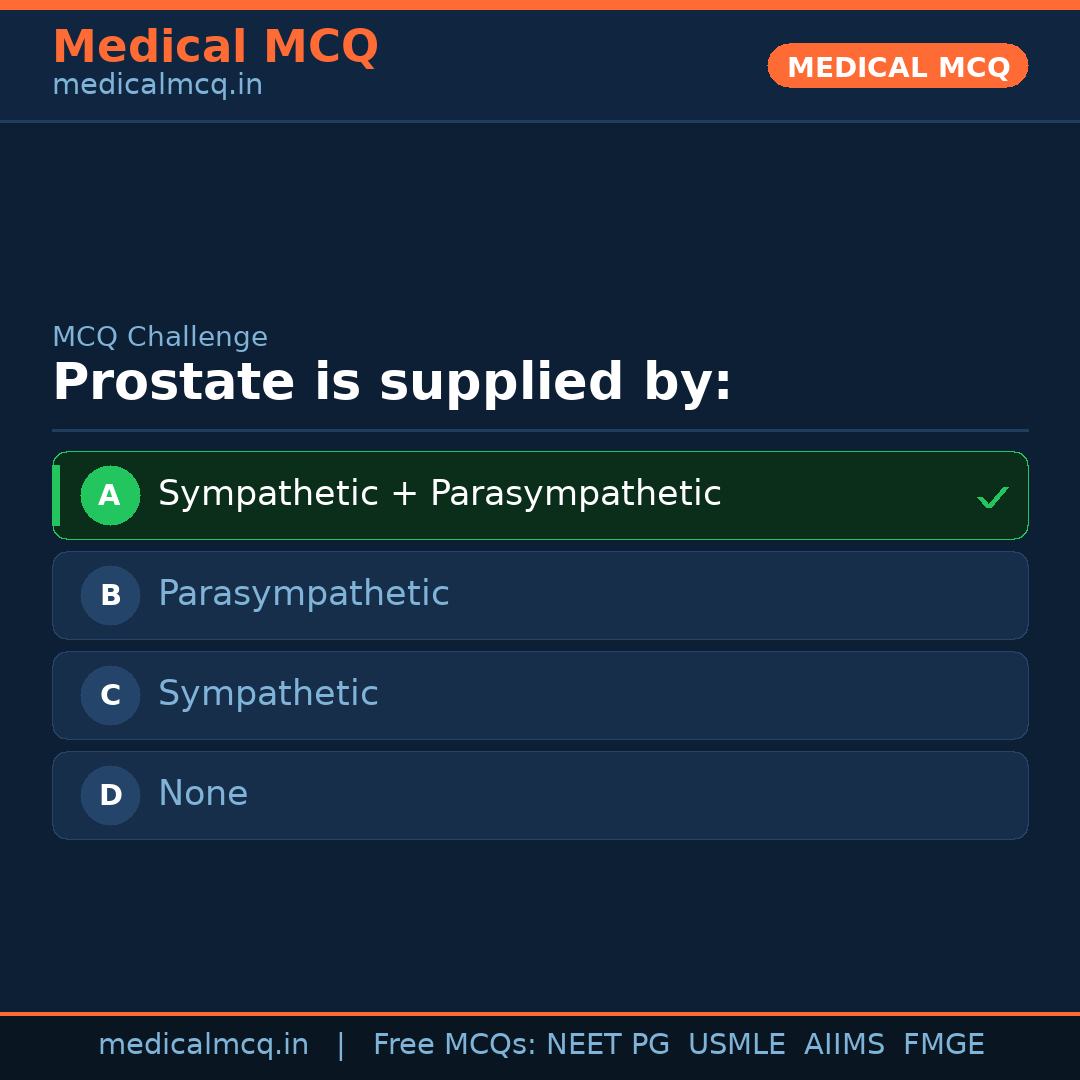 Medical MCQ
medicalmcq.in

MEDICAL MCQ

MCQ Challenge

Prostate is supplied by:

A Sympathetic + Parasympathetic ✓

B Parasympathetic

C Sympathetic

D None

medicalmcq.in | Free MCQs: NEET PG USMLE AIIMS FMGE