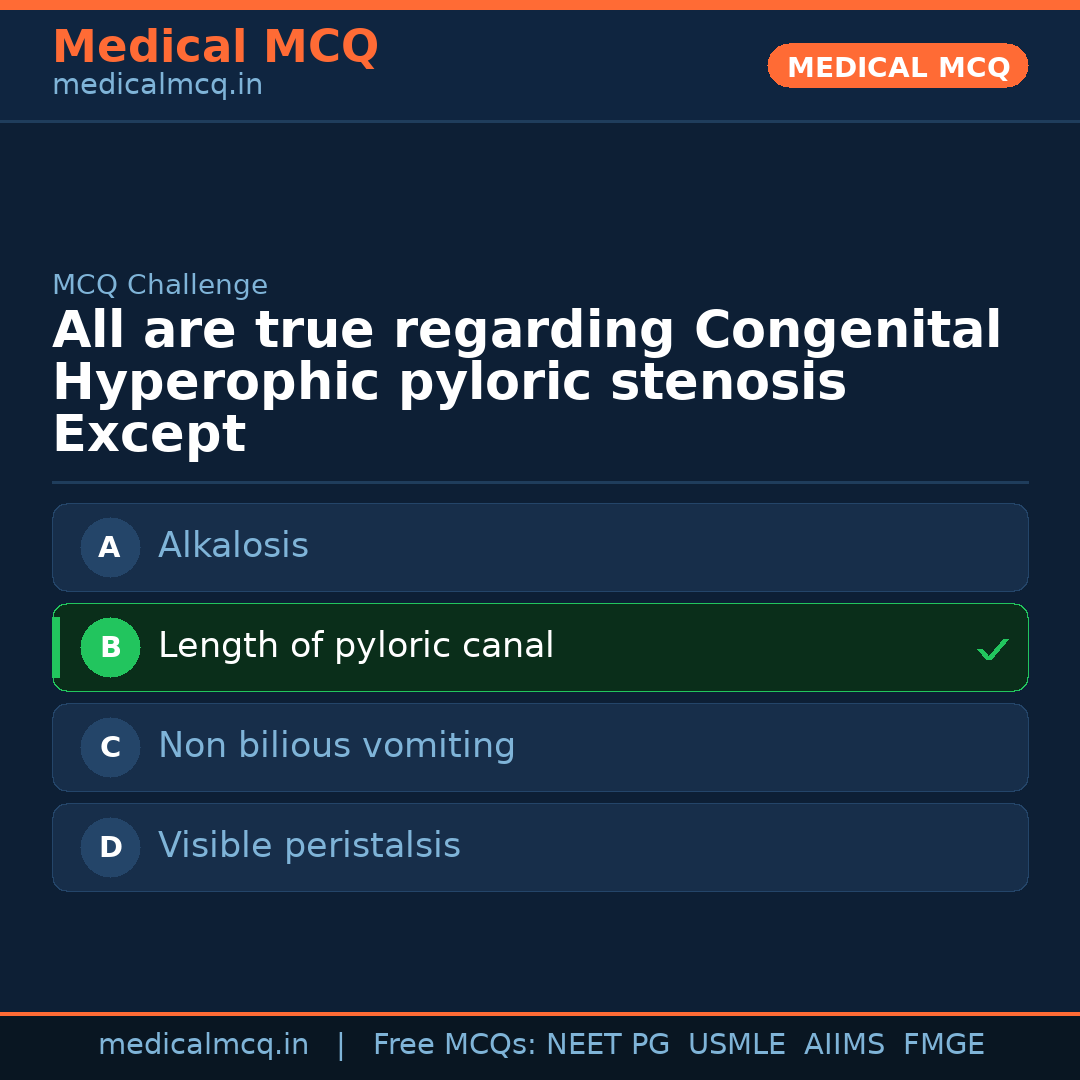 Medical MCQ
medicalmcq.in

MEDICAL MCQ

MCQ Challenge

All are true regarding Congenital Hyperophic pyloric stenosis Except

A Alkalosis

B Length of pyloric canal ✓

C Non bilious vomiting

D Visible peristalsis

medicalmcq.in | Free MCQs: NEET PG USMLE AIIMS FMGE