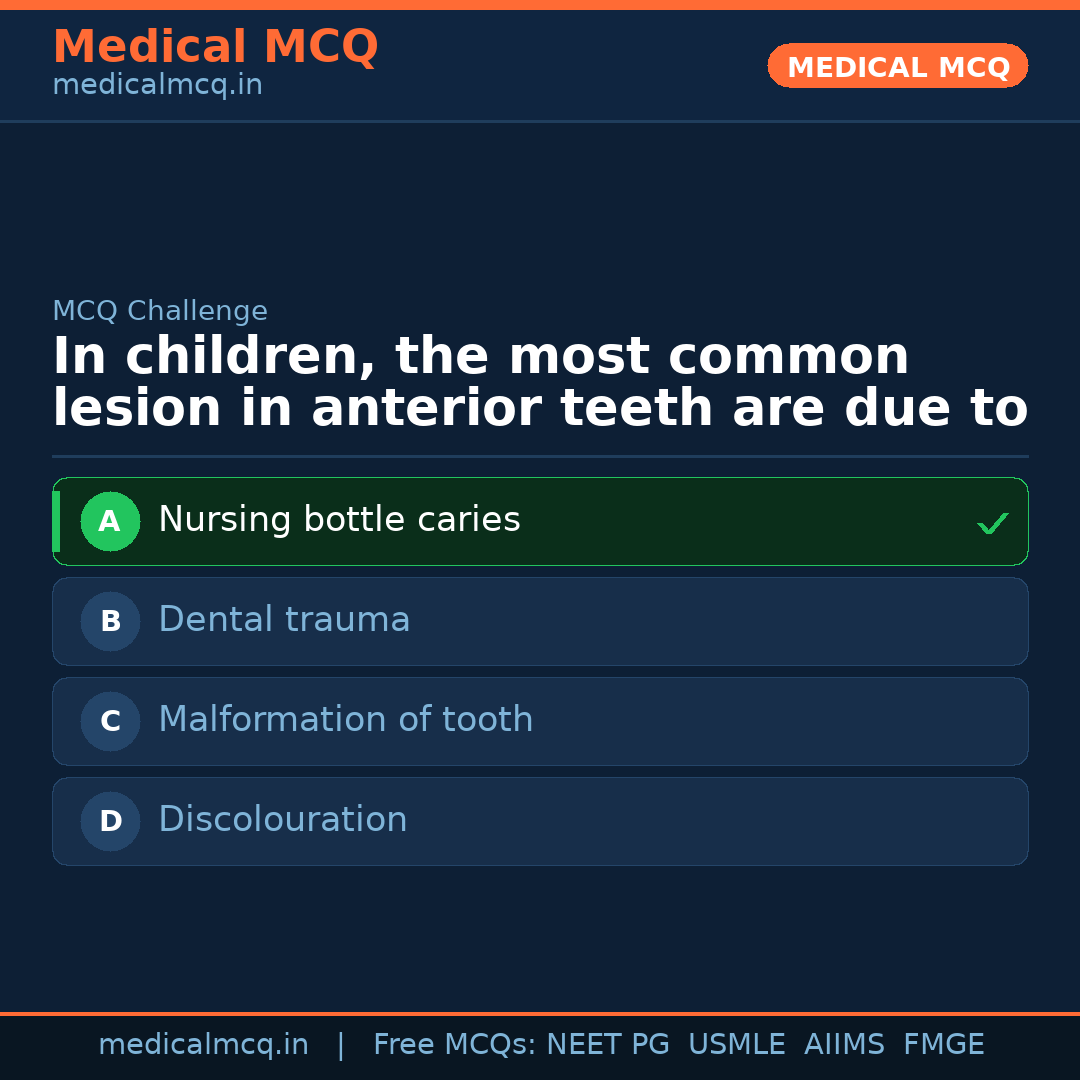 Medical MCQ
medicalmcq.in

MEDICAL MCQ

MCQ Challenge

In children, the most common lesion in anterior teeth are due to

A Nursing bottle caries ✓

B Dental trauma

C Malformation of tooth

D Discolouration

medicalmcq.in | Free MCQs: NEET PG USMLE AIIMS FMGE