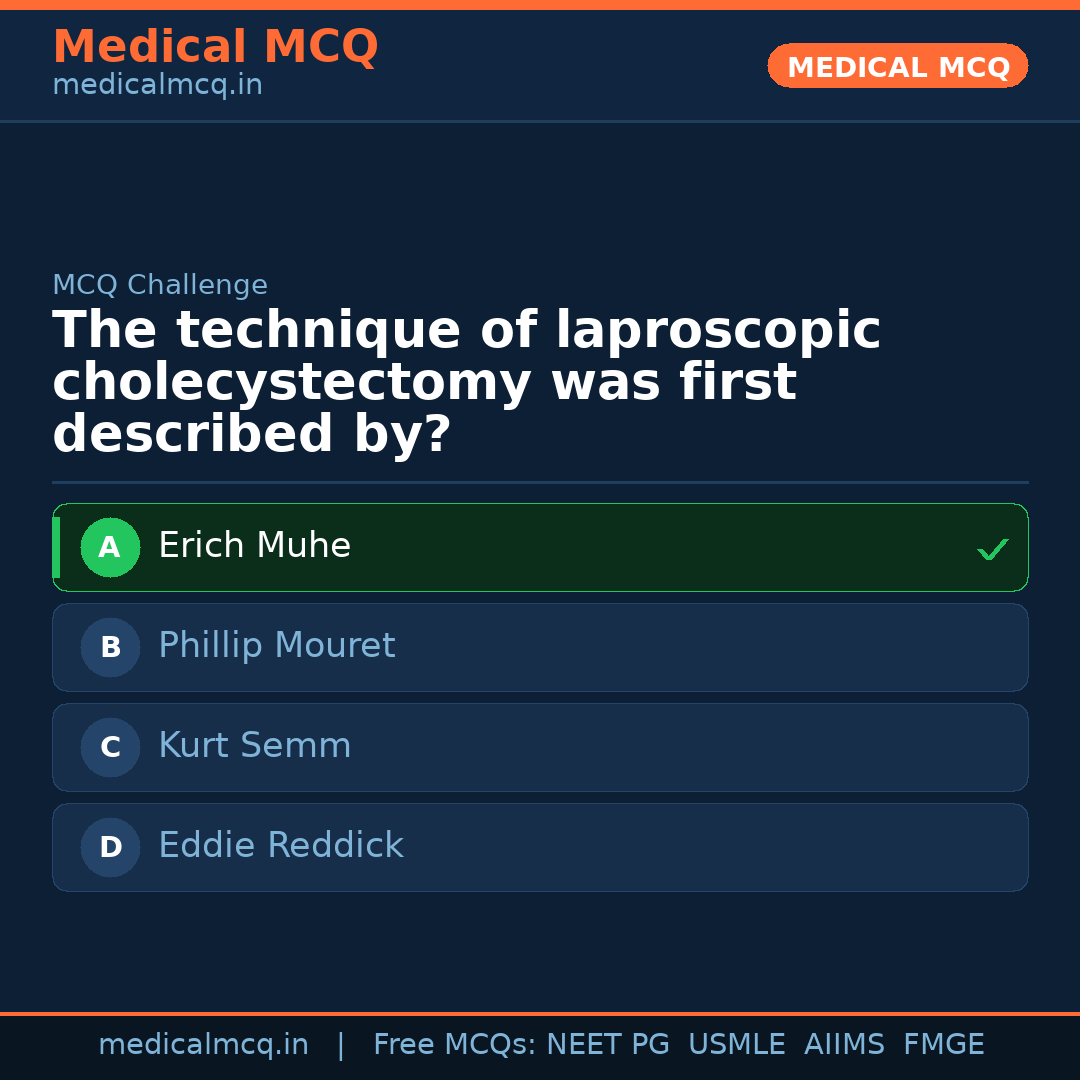 Medical MCQ
medicalmcq.in

MEDICAL MCQ

MCQ Challenge

The technique of laproscopic cholecystectomy was first described by?

A Erich Muhe ✓

B Phillip Mouret

C Kurt Semm

D Eddie Reddick

medicalmcq.in | Free MCQs: NEET PG USMLE AIIMS FMGE