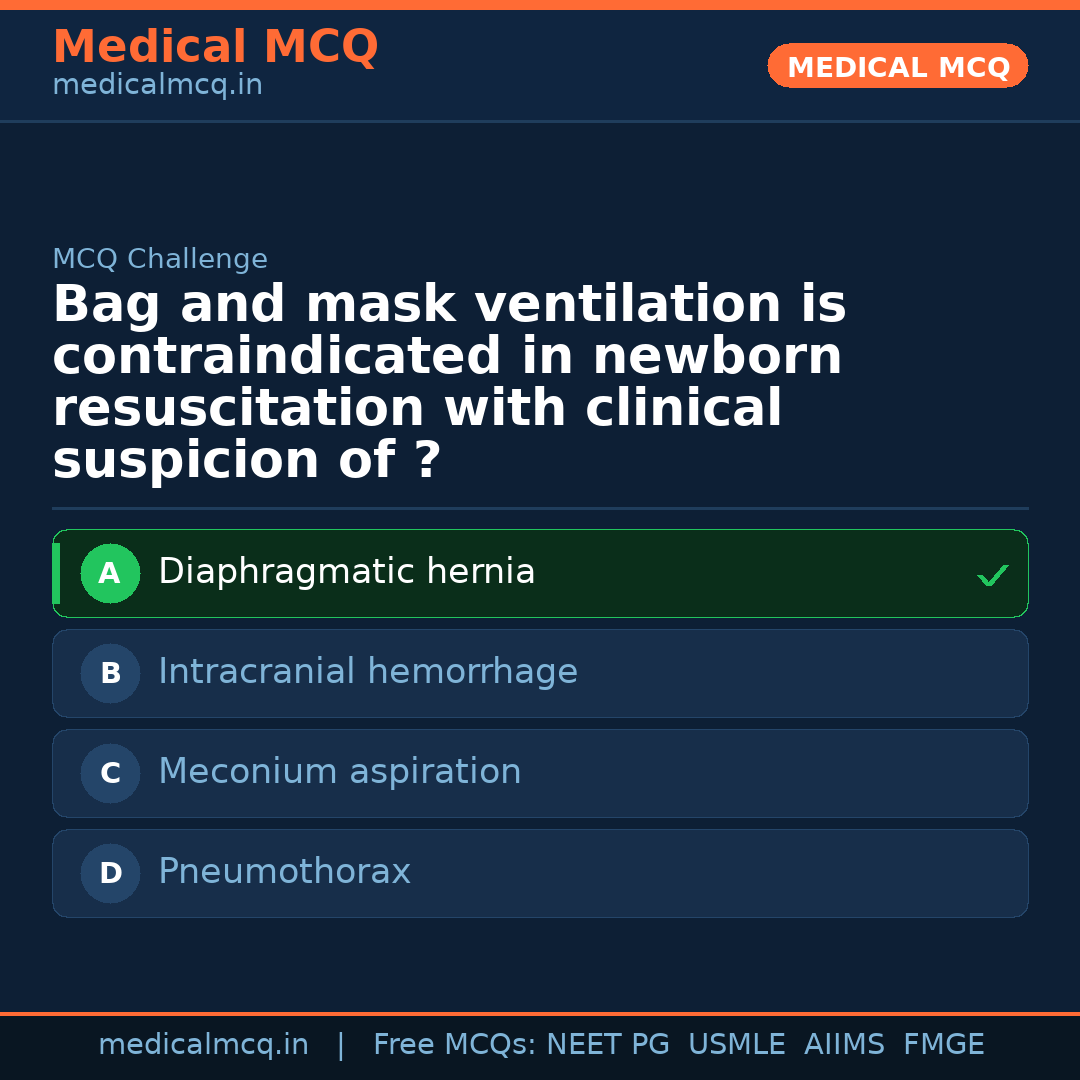 Medical MCQ
medicalmcq.in

MEDICAL MCQ

MCQ Challenge

Bag and mask ventilation is contraindicated in newborn resuscitation with clinical suspicion of ?

A Diaphragmatic hernia ✓

B Intracranial hemorrhage

C Meconium aspiration

D Pneumothorax

medicalmcq.in | Free MCQs: NEET PG USMLE AIIMS FMGE