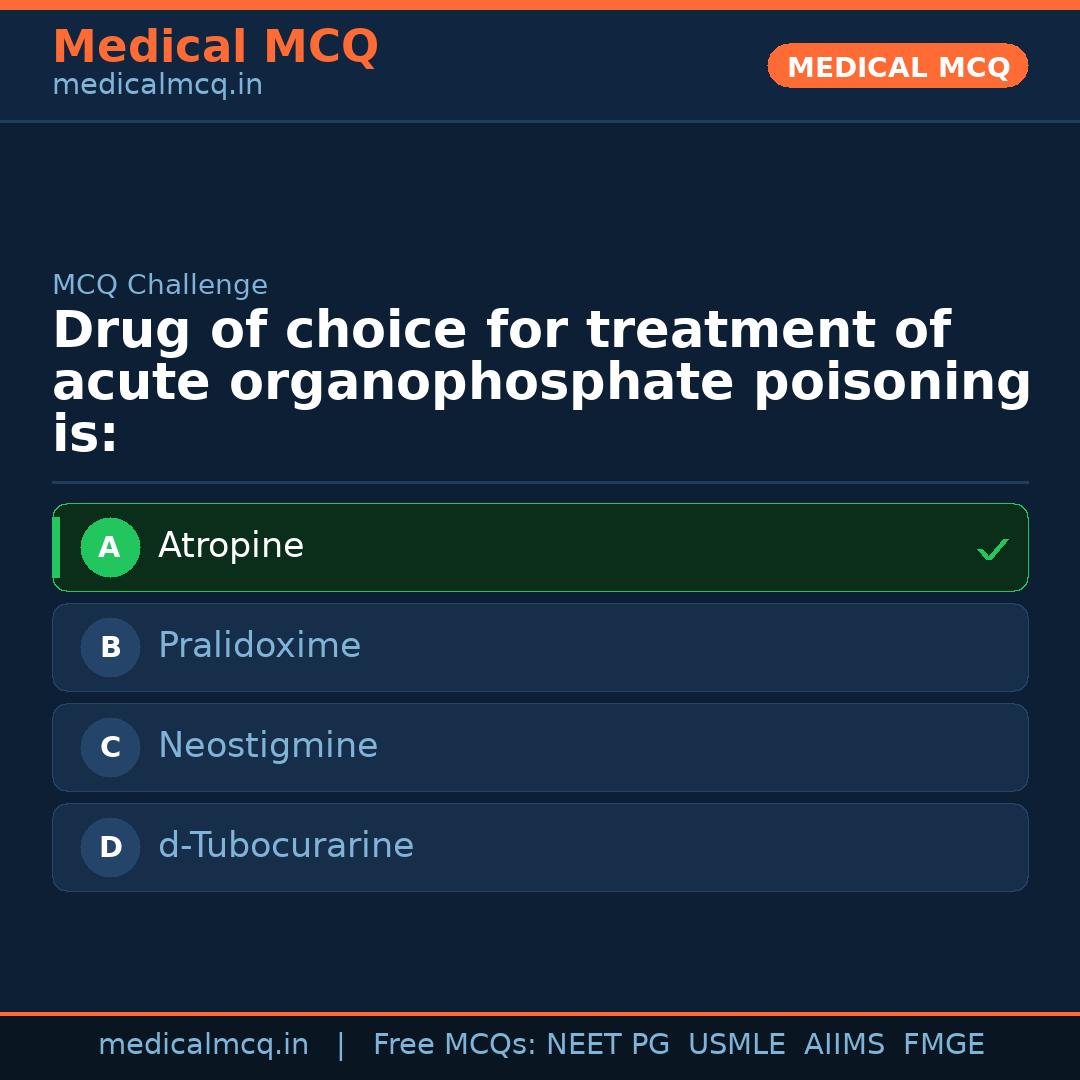 Medical MCQ
medicalmcq.in

MEDICAL MCQ

MCQ Challenge

Drug of choice for treatment of acute organophosphate poisoning is:

A Atropine ✓

B Pralidoxime

C Neostigmine

D d-Tubocurarine

medicalmcq.in | Free MCQs: NEET PG USMLE AIIMS FMGE