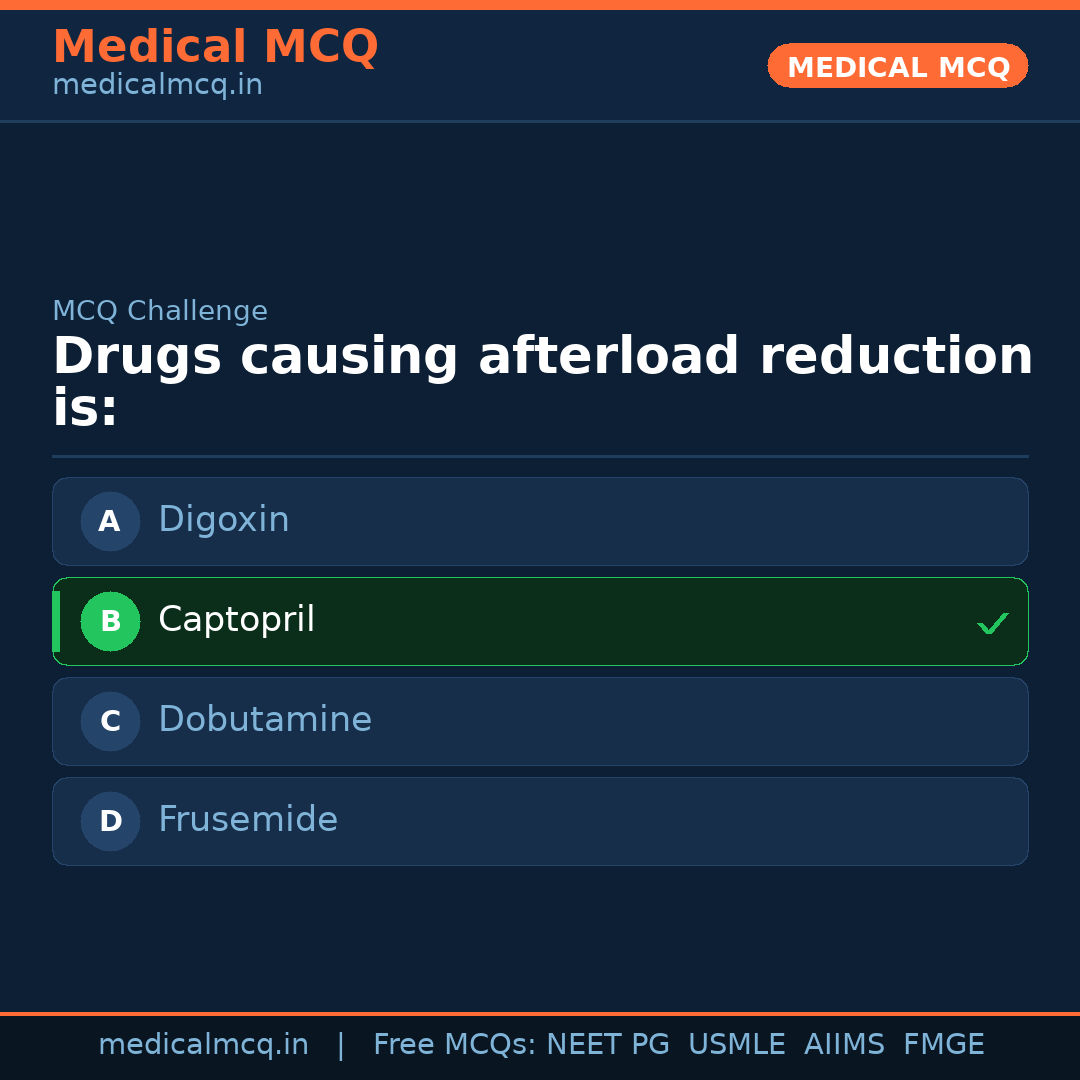 Medical MCQ
medicalmcq.in

MEDICAL MCQ

MCQ Challenge

Drugs causing afterload reduction is:

A Digoxin

B Captopril ✓

C Dobutamine

D Frusemide

medicalmcq.in | Free MCQs: NEET PG USMLE AIIMS FMGE