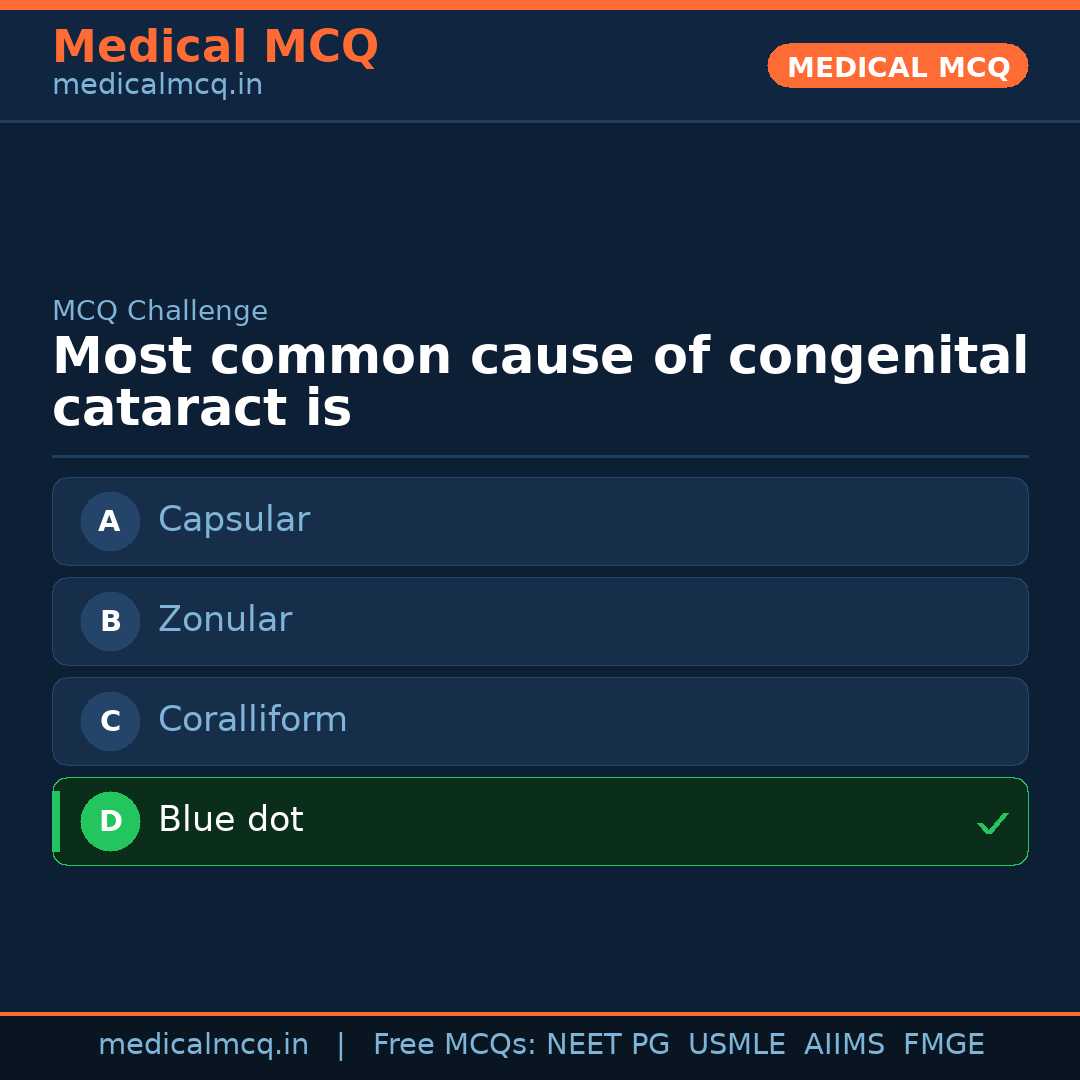 Medical MCQ
medicalmcq.in

MEDICAL MCQ

MCQ Challenge

Most common cause of congenital cataract is

A Capsular

B Zonular

C Coralliform

D Blue dot ✓

medicalmcq.in | Free MCQs: NEET PG USMLE AIIMS FMGE