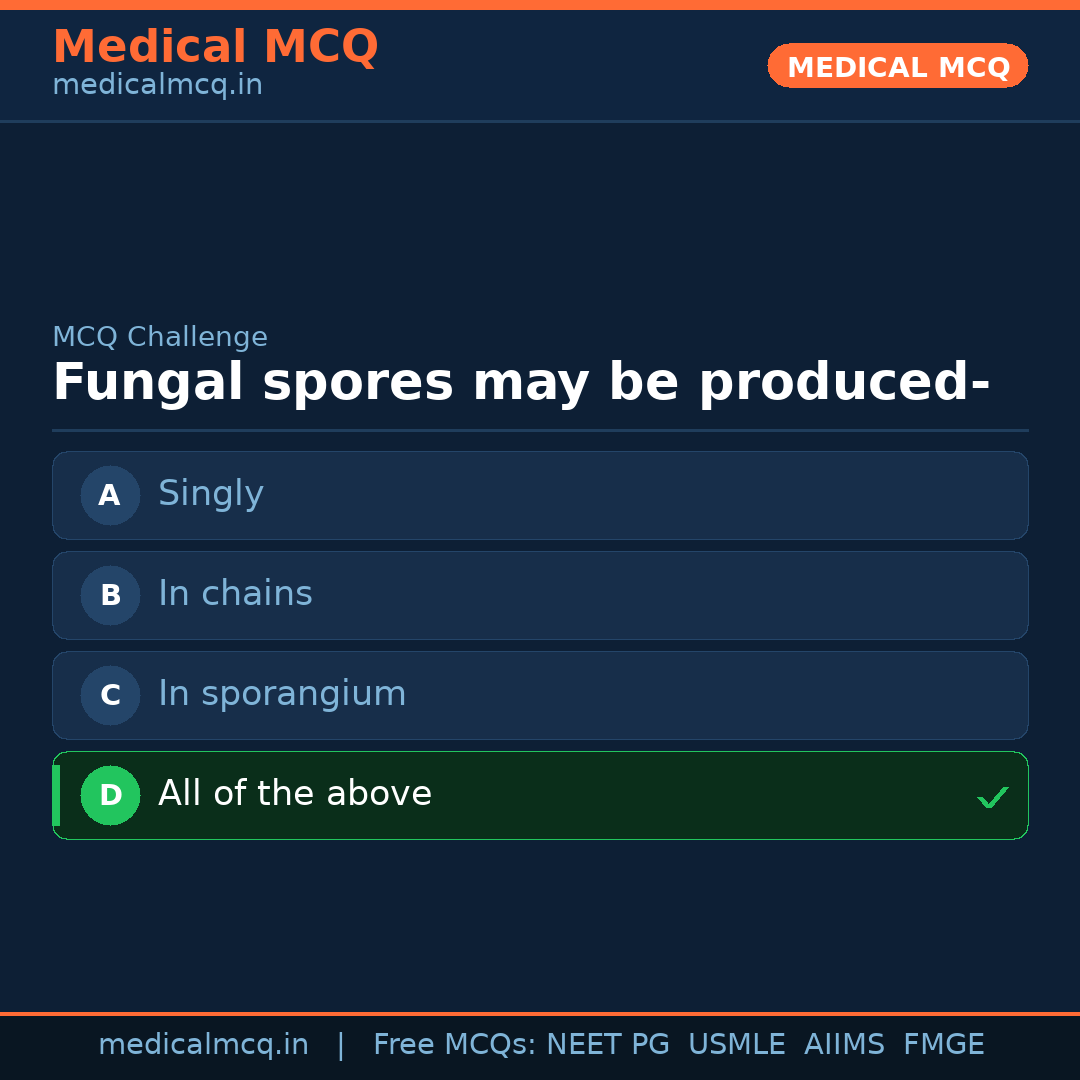 Medical MCQ
medicalmcq.in

MEDICAL MCQ

MCQ Challenge
Fungal spores may be produced-

A Singly

B In chains

C In sporangium

D All of the above ✓

medicalmcq.in | Free MCQs: NEET PG USMLE AIIMS FMGE