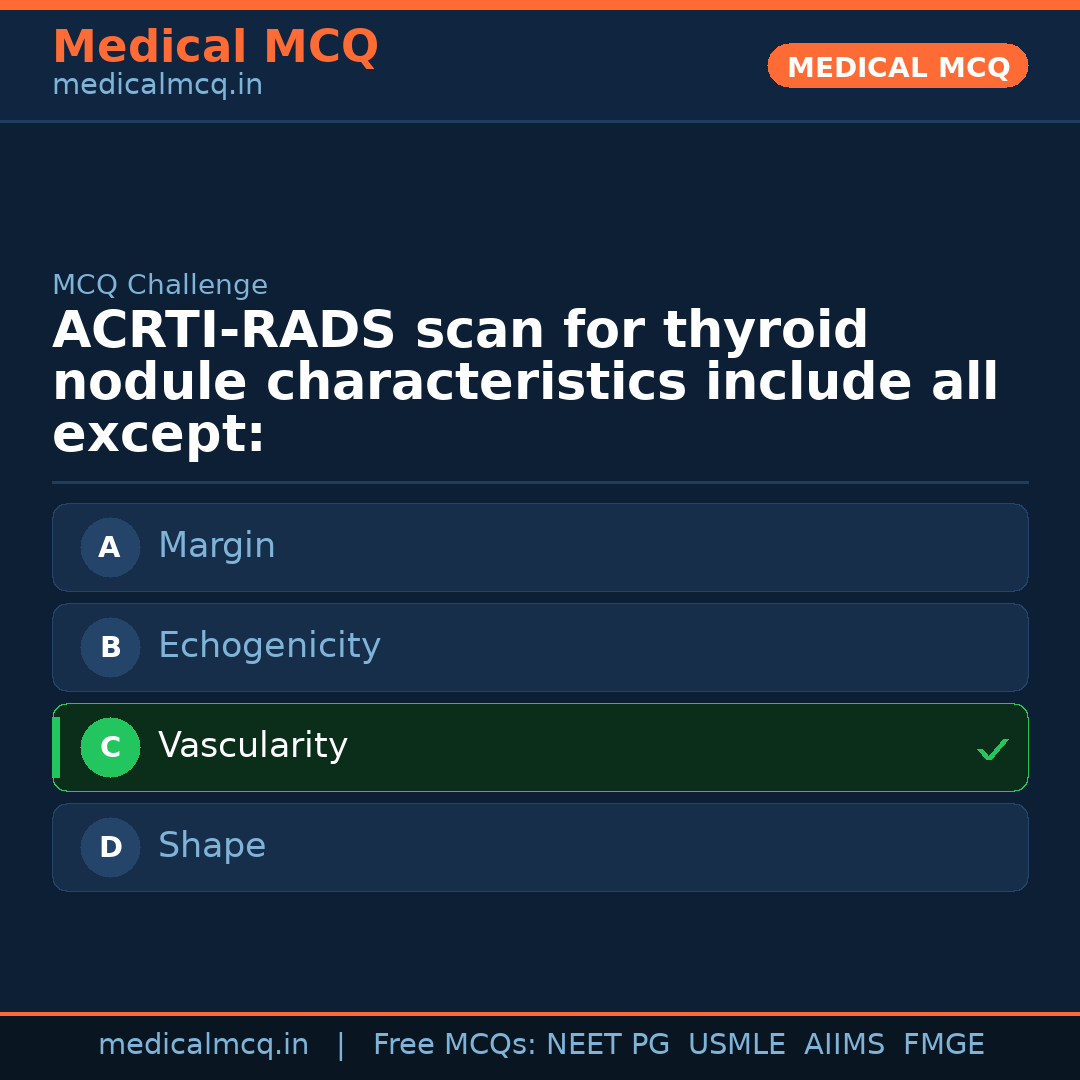 Medical MCQ
medicalmcq.in

MEDICAL MCQ

MCQ Challenge

ACRTI-RADS scan for thyroid nodule characteristics include all except:

A Margin

B Echogenicity

C Vascularity ✓

D Shape

medicalmcq.in | Free MCQs: NEET PG USMLE AIIMS FMGE