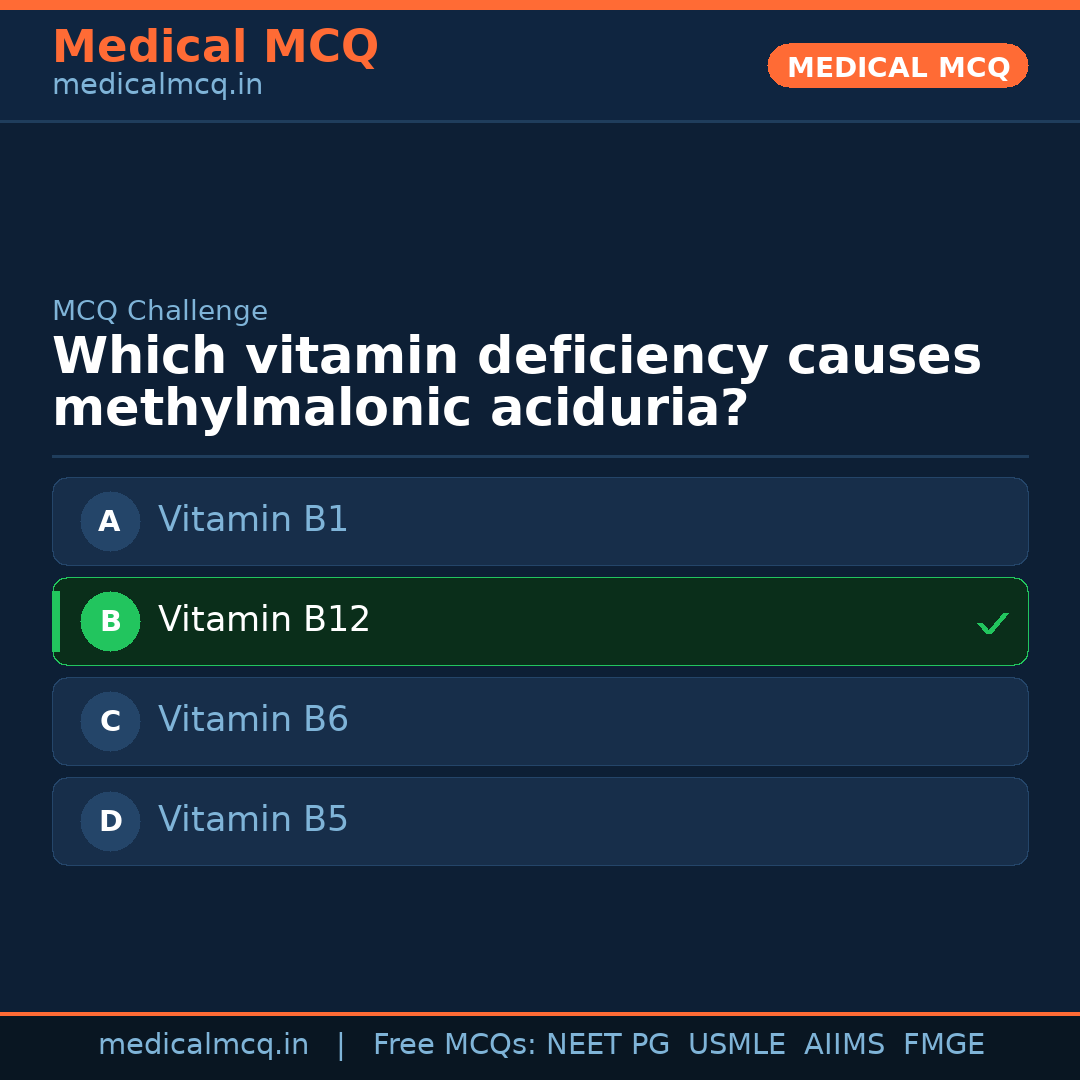 Medical MCQ
medicalmcq.in

MEDICAL MCQ

MCQ Challenge

Which vitamin deficiency causes methylmalonic aciduria?

A Vitamin B1

B Vitamin B12 ✓

C Vitamin B6

D Vitamin B5

medicalmcq.in | Free MCQs: NEET PG USMLE AIIMS FMGE