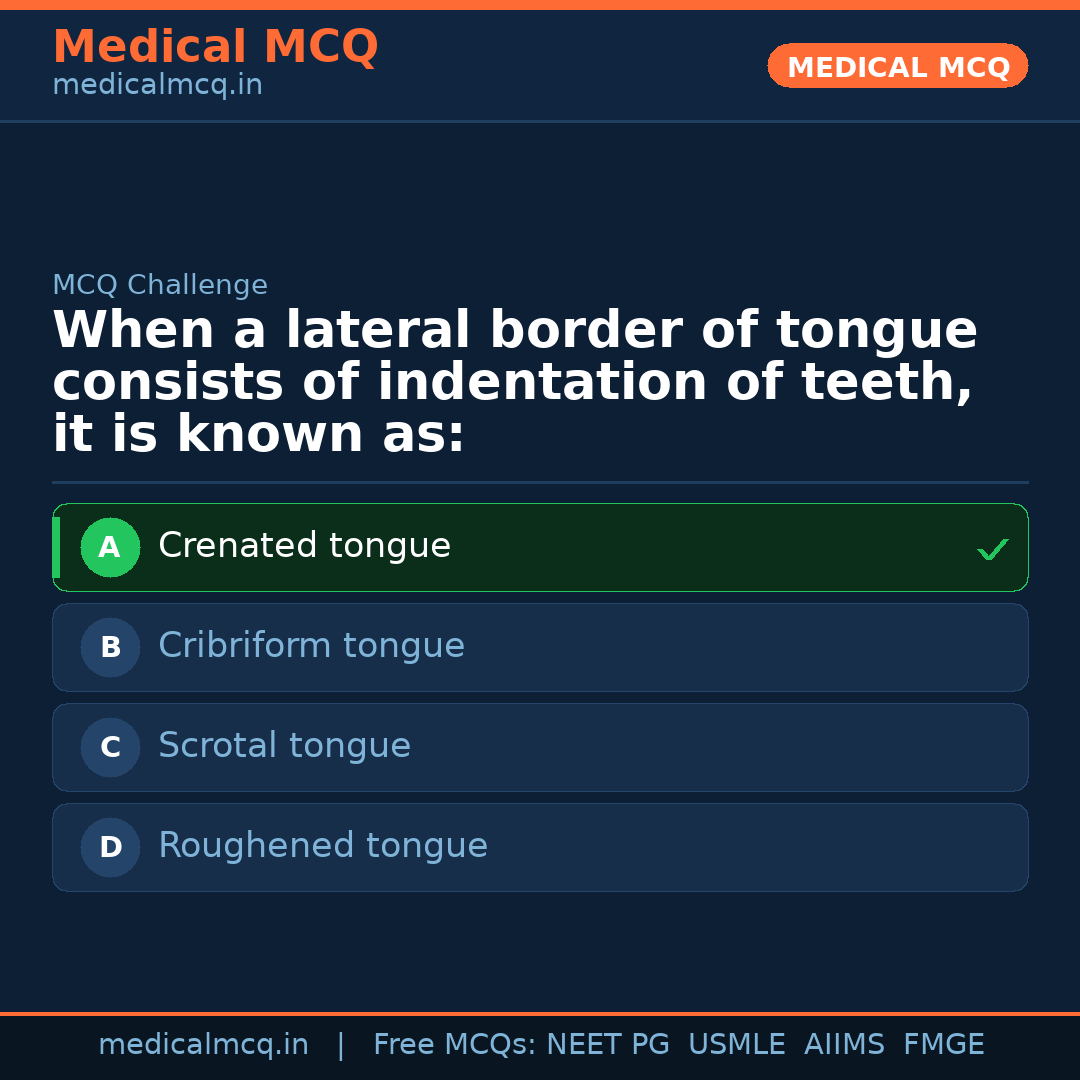 Medical MCQ
medicalmcq.in

MEDICAL MCQ

MCQ Challenge

When a lateral border of tongue consists of indentation of teeth, it is known as:

A Crenated tongue ✓

B Cribriform tongue

C Scrotal tongue

D Roughened tongue

medicalmcq.in | Free MCQs: NEET PG USMLE AIIMS FMGE