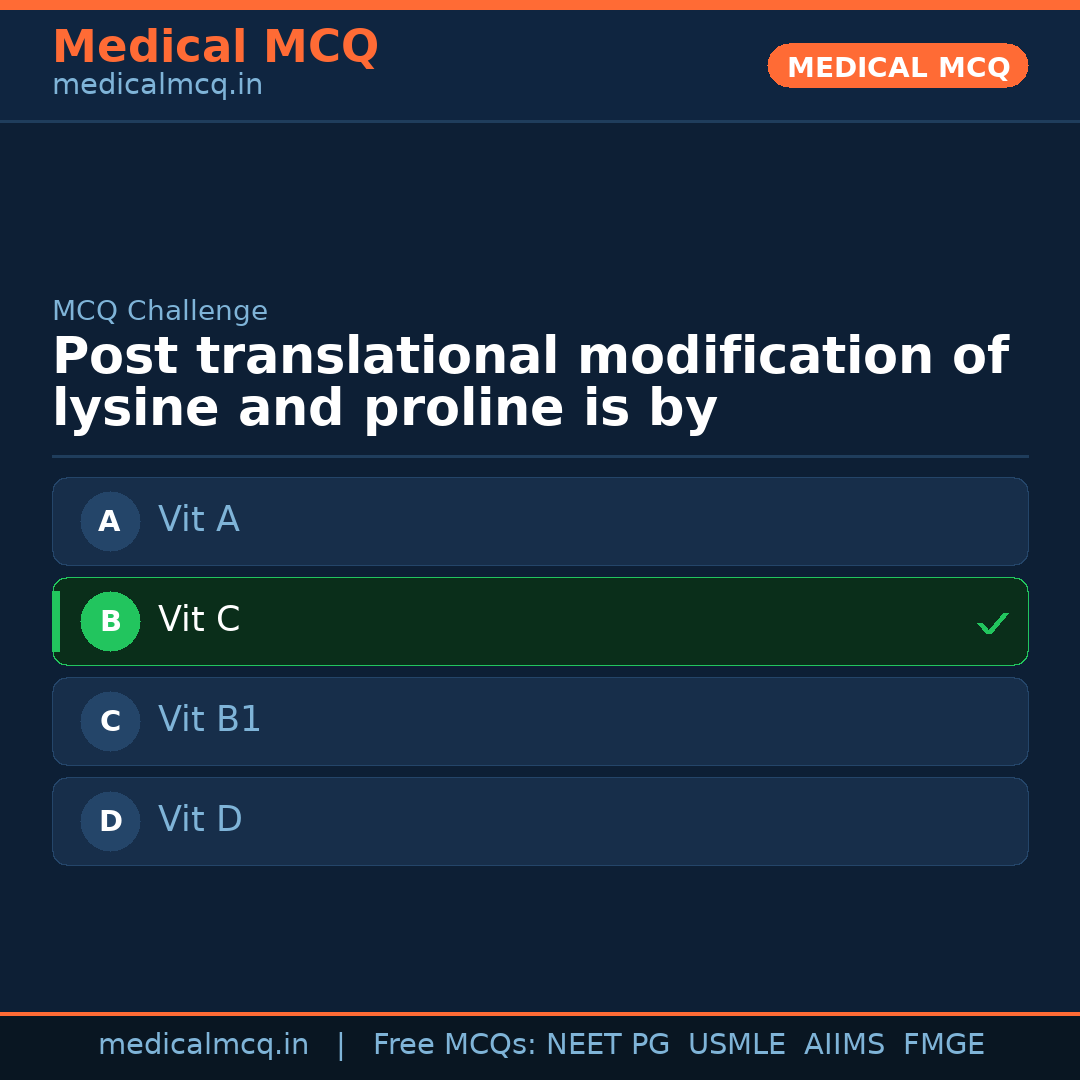 Medical MCQ
medicalmcq.in

MEDICAL MCQ

MCQ Challenge

Post translational modification of lysine and proline is by

A Vit A

B Vit C ✓

C Vit B1

D Vit D

medicalmcq.in | Free MCQs: NEET PG USMLE AIIMS FMGE