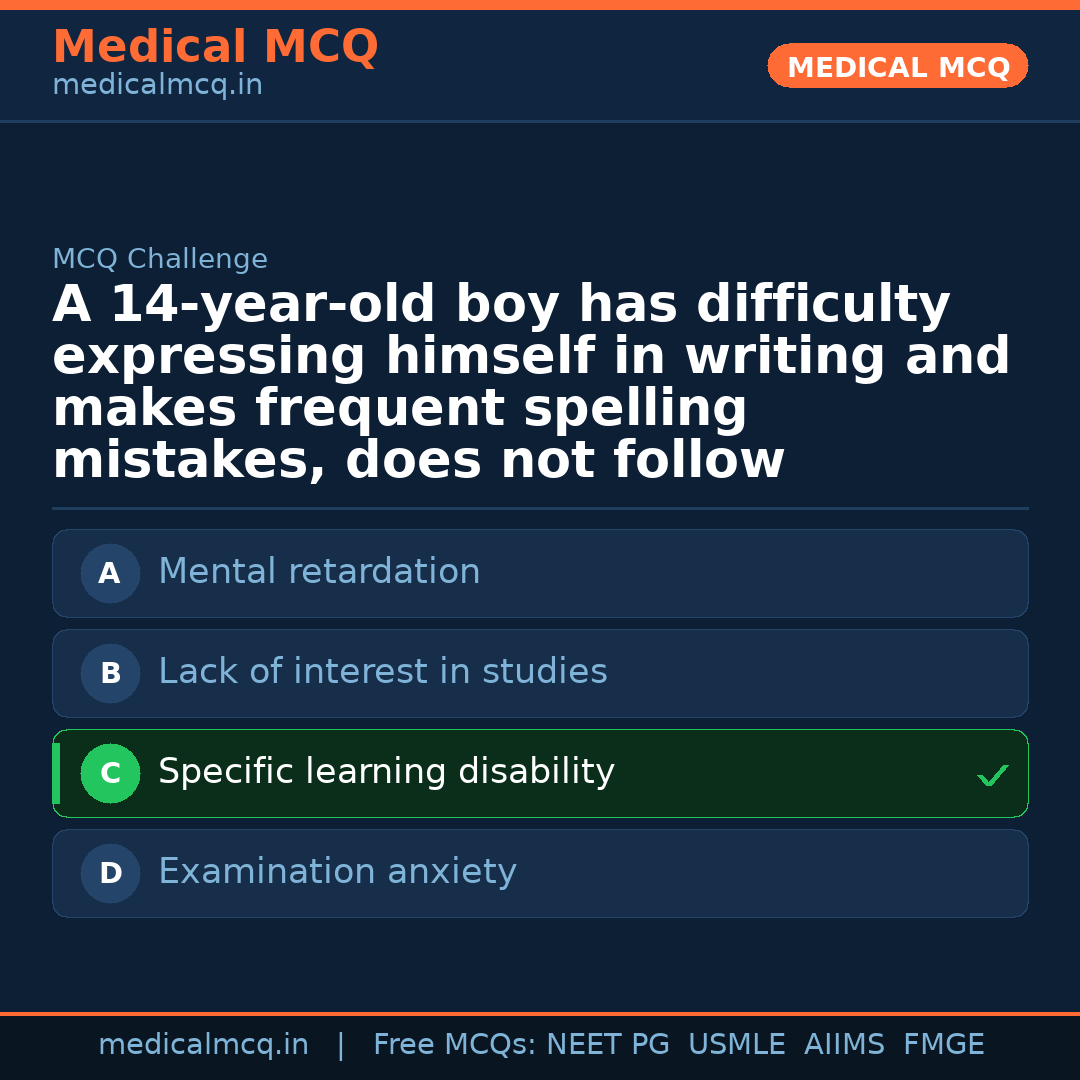 Medical MCQ
medicalmcq.in

MEDICAL MCQ

MCQ Challenge

A 14-year-old boy has difficulty expressing himself in writing and makes frequent spelling mistakes, does not follow

A Mental retardation

B Lack of interest in studies

C Specific learning disability ✓

D Examination anxiety

medicalmcq.in | Free MCQs: NEET PG USMLE AIIMS FMGE