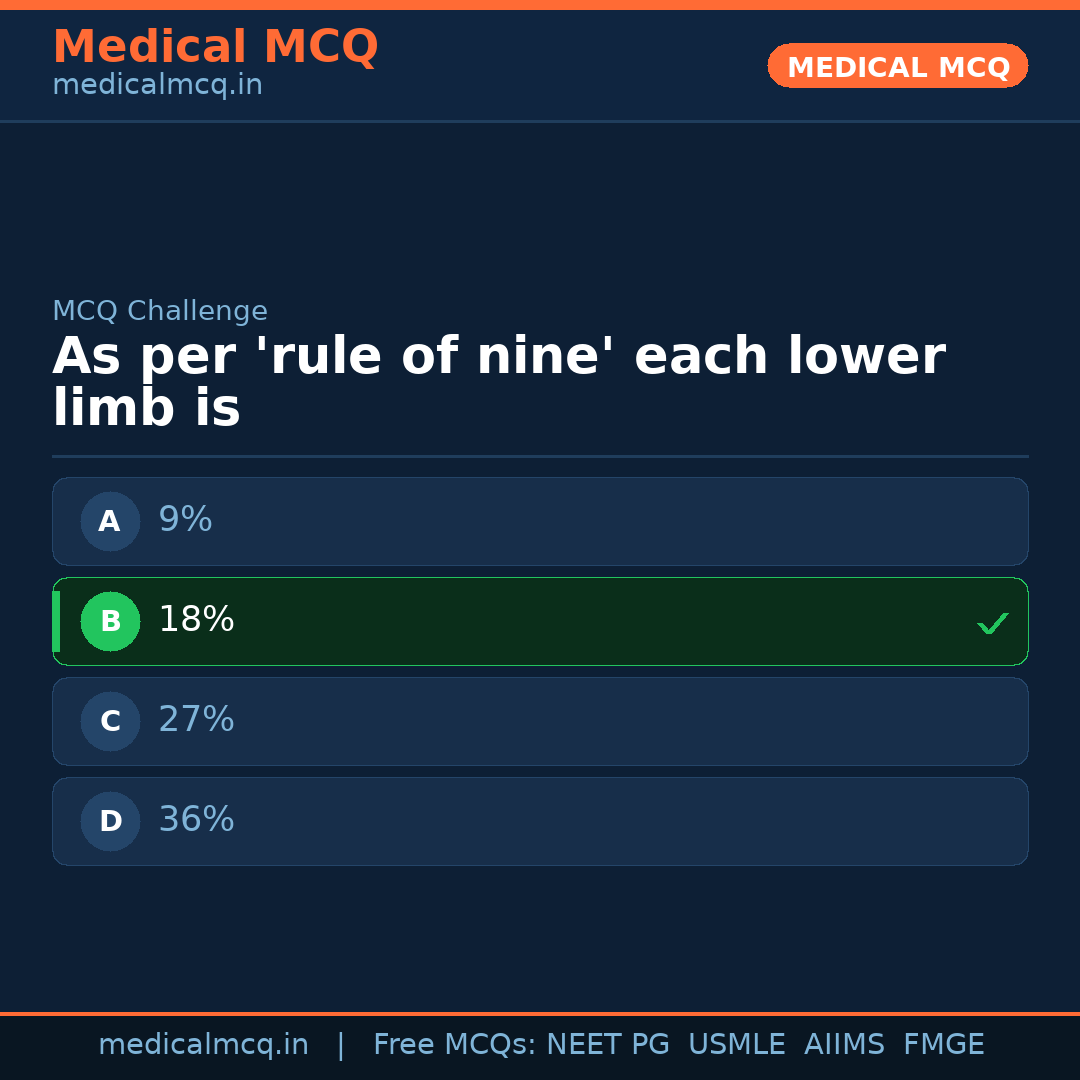 Medical MCQ
medicalmcq.in

MEDICAL MCQ

MCQ Challenge

As per 'rule of nine' each lower limb is

A 9%

B 18% ✓

C 27%

D 36%

medicalmcq.in | Free MCQs: NEET PG USMLE AIIMS FMGE