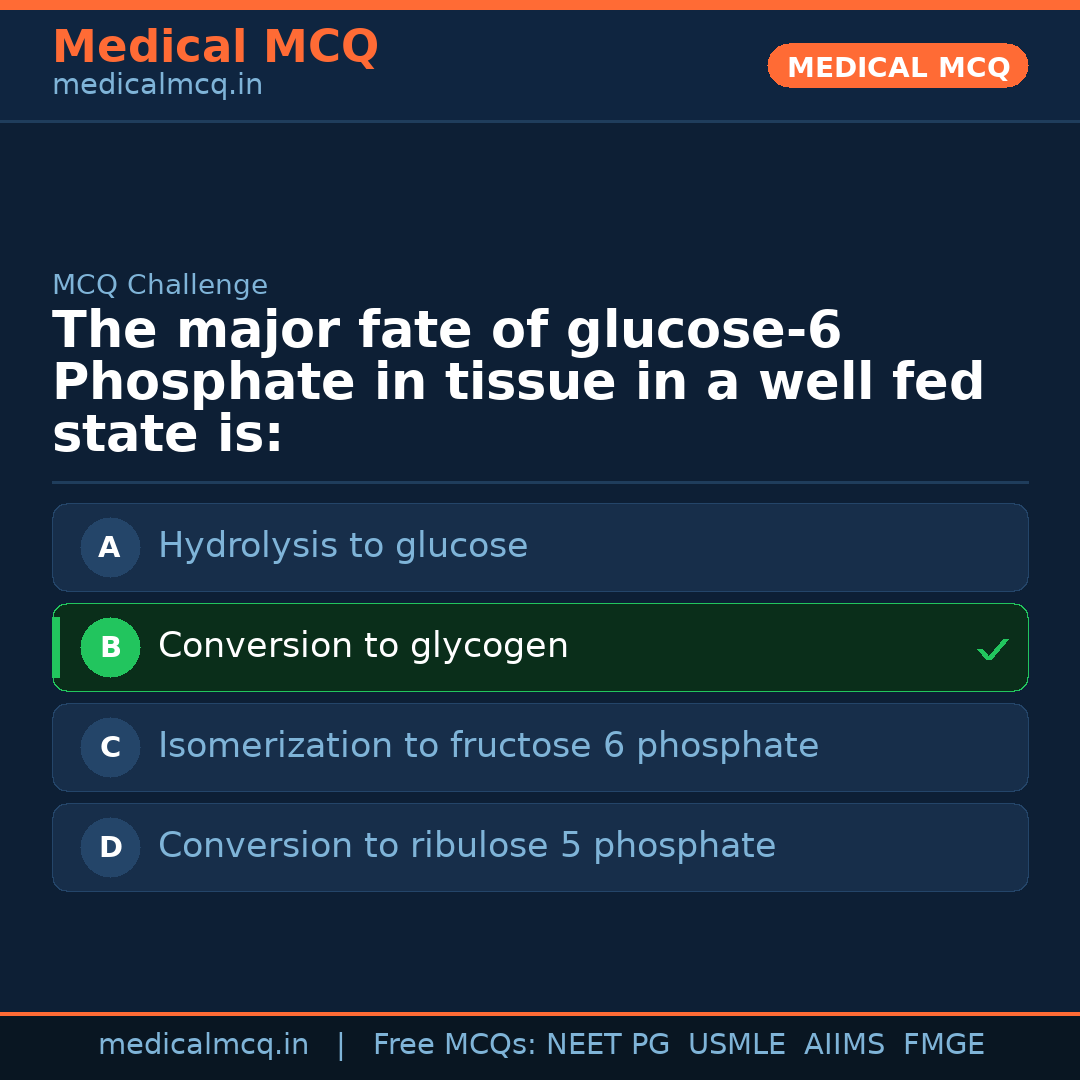 Medical MCQ
medicalmcq.in

MEDICAL MCQ

MCQ Challenge

The major fate of glucose-6 Phosphate in tissue in a well fed state is:

A Hydrolysis to glucose

B Conversion to glycogen ✓

C Isomerization to fructose 6 phosphate

D Conversion to ribulose 5 phosphate

medicalmcq.in | Free MCQs: NEET PG USMLE AIIMS FMGE