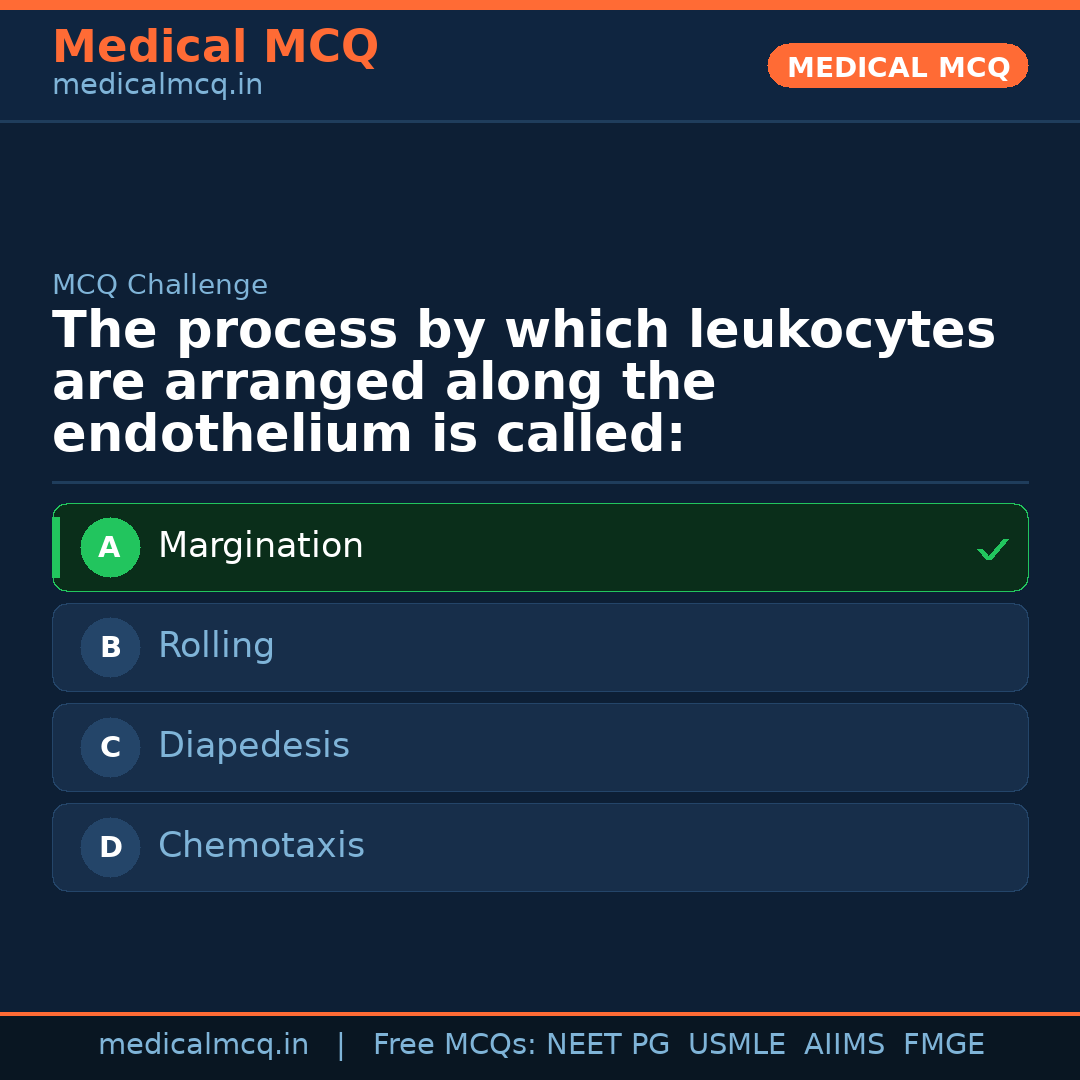 Medical MCQ
medicalmcq.in

MEDICAL MCQ

MCQ Challenge

The process by which leukocytes are arranged along the endothelium is called:

A Margination ✓

B Rolling

C Diapedesis

D Chemotaxis

medicalmcq.in | Free MCQs: NEET PG USMLE AIIMS FMGE