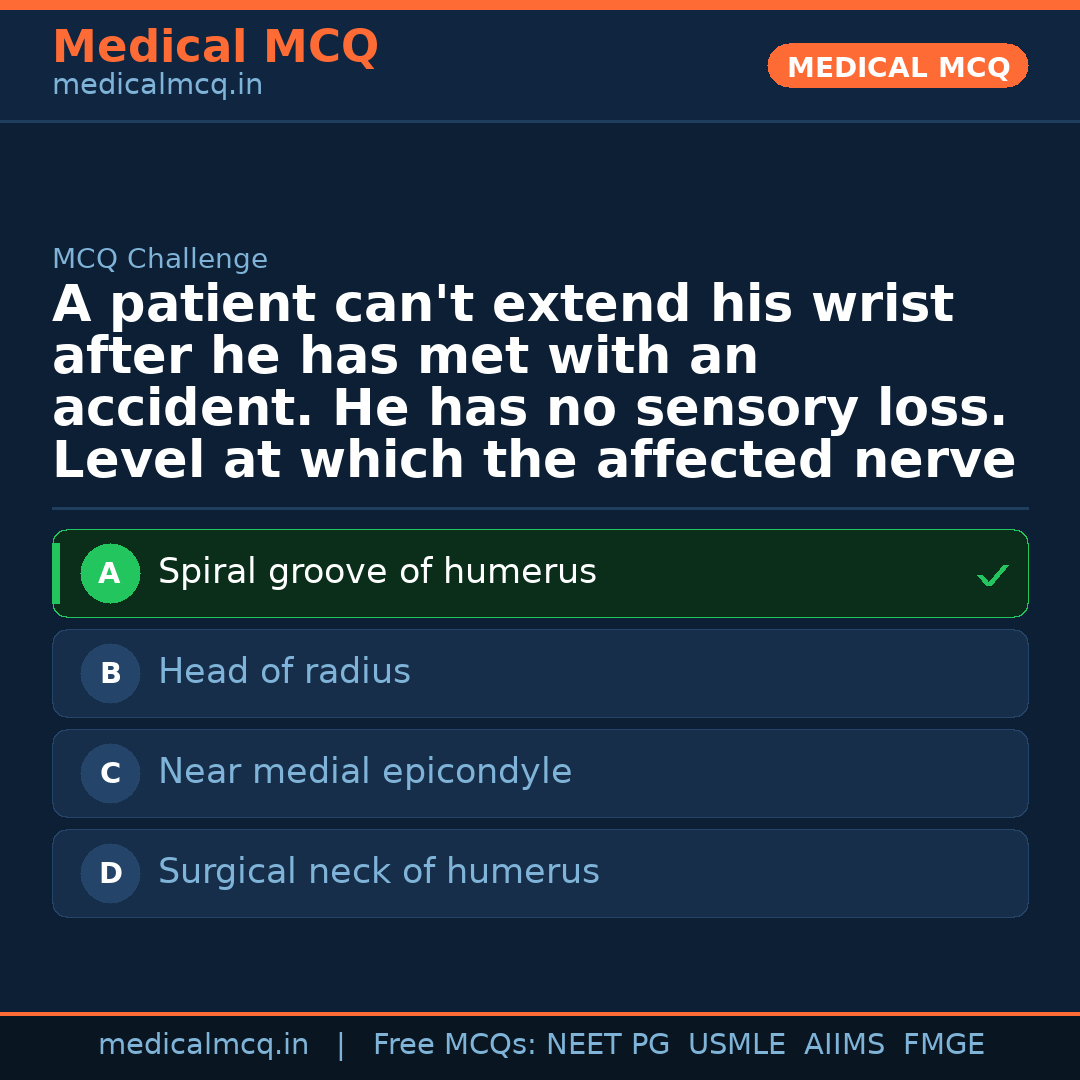 Medical MCQ
medicalmcq.in

MEDICAL MCQ

MCQ Challenge

A patient can't extend his wrist after he has met with an accident. He has no sensory loss. Level at which the affected nerve

A Spiral groove of humerus ✓

B Head of radius

C Near medial epicondyle

D Surgical neck of humerus

medicalmcq.in | Free MCQs: NEET PG USMLE AIIMS FMGE