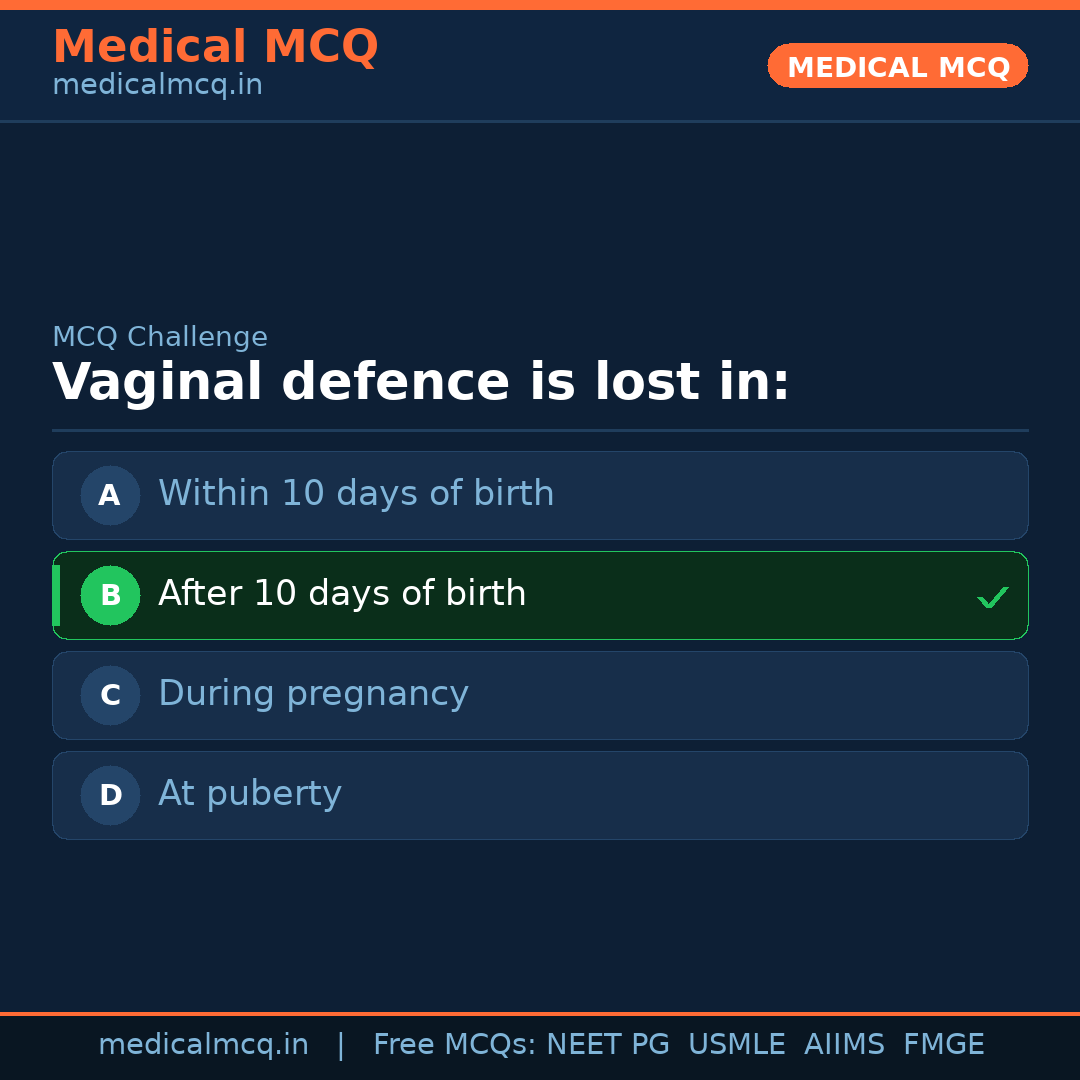 Medical MCQ
medicalmcq.in

MEDICAL MCQ

MCQ Challenge
Vaginal defence is lost in:

A Within 10 days of birth

B After 10 days of birth ✓

C During pregnancy

D At puberty

medicalmcq.in | Free MCQs: NEET PG USMLE AIIMS FMGE