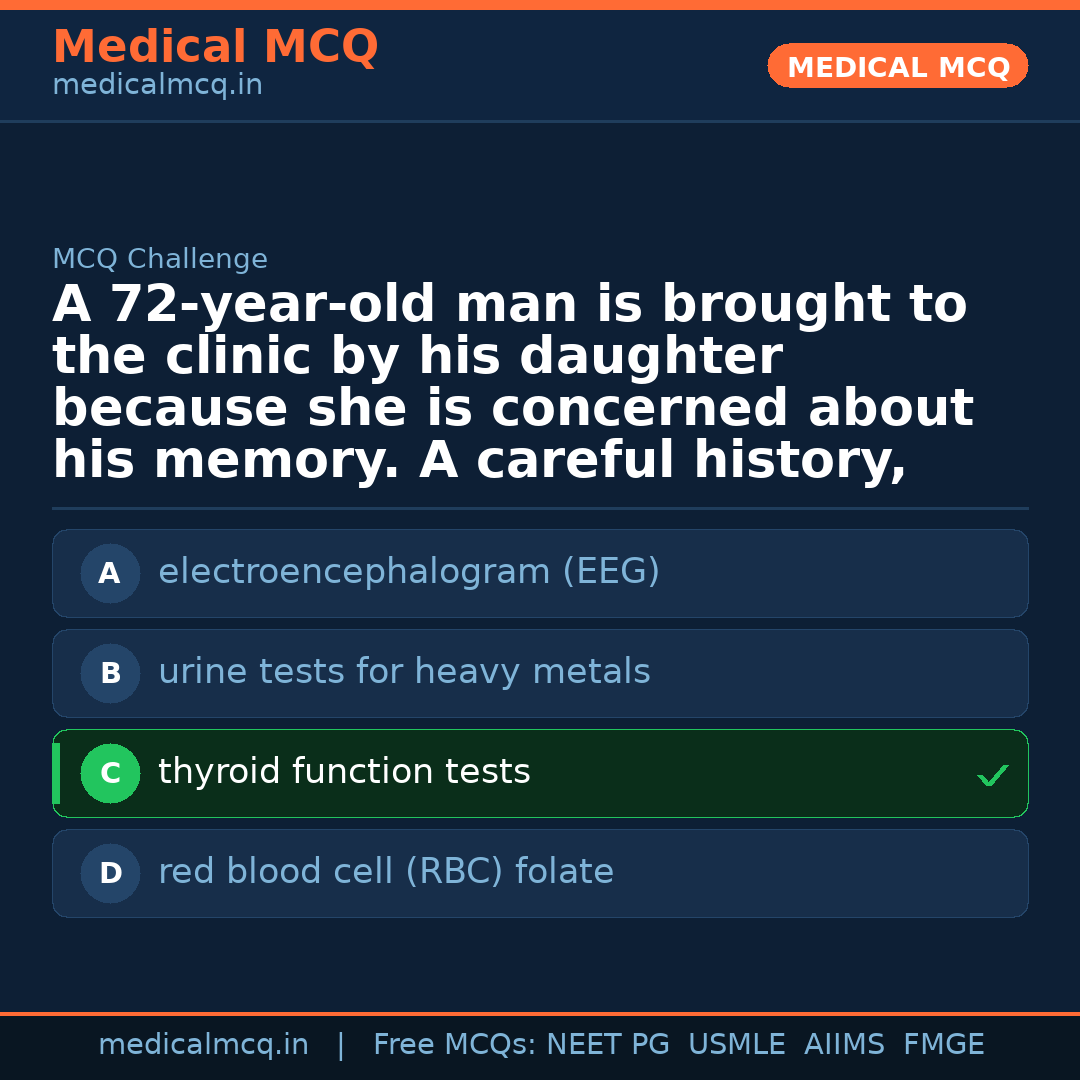 Medical MCQ
medicalmcq.in

MEDICAL MCQ

MCQ Challenge

A 72-year-old man is brought to the clinic by his daughter because she is concerned about his memory. A careful history,

A electroencephalogram (EEG)

B urine tests for heavy metals

C thyroid function tests ✓

D red blood cell (RBC) folate

medicalmcq.in | Free MCQs: NEET PG USMLE AIIMS FMGE