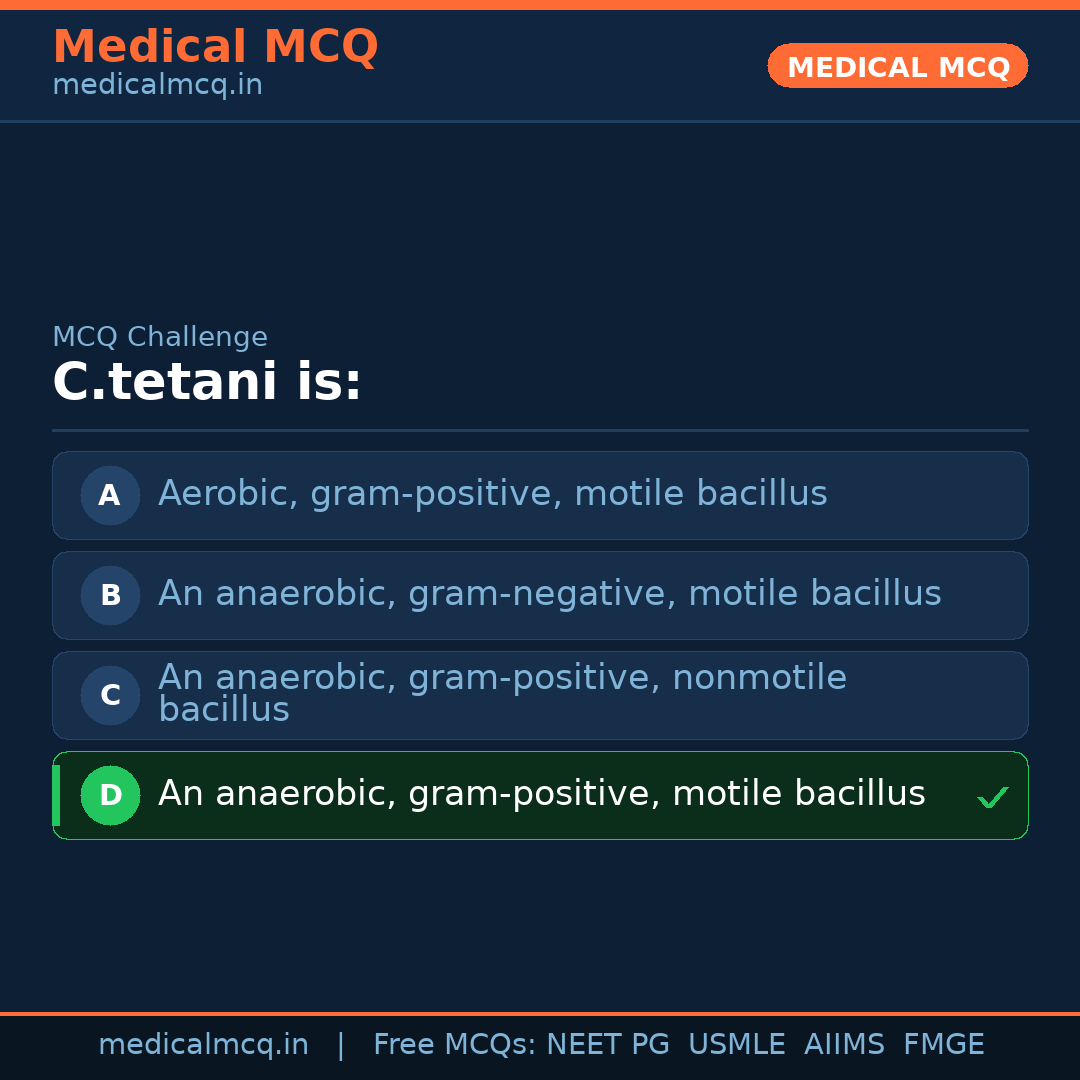 Medical MCQ
medicalmcq.in

MEDICAL MCQ

MCQ Challenge
C.tetani is:

A Aerobic, gram-positive, motile bacillus

B An anaerobic, gram-negative, motile bacillus

C An anaerobic, gram-positive, nonmotile bacillus

D An anaerobic, gram-positive, motile bacillus ✓

medicalmcq.in | Free MCQs: NEET PG USMLE AIIMS FMGE