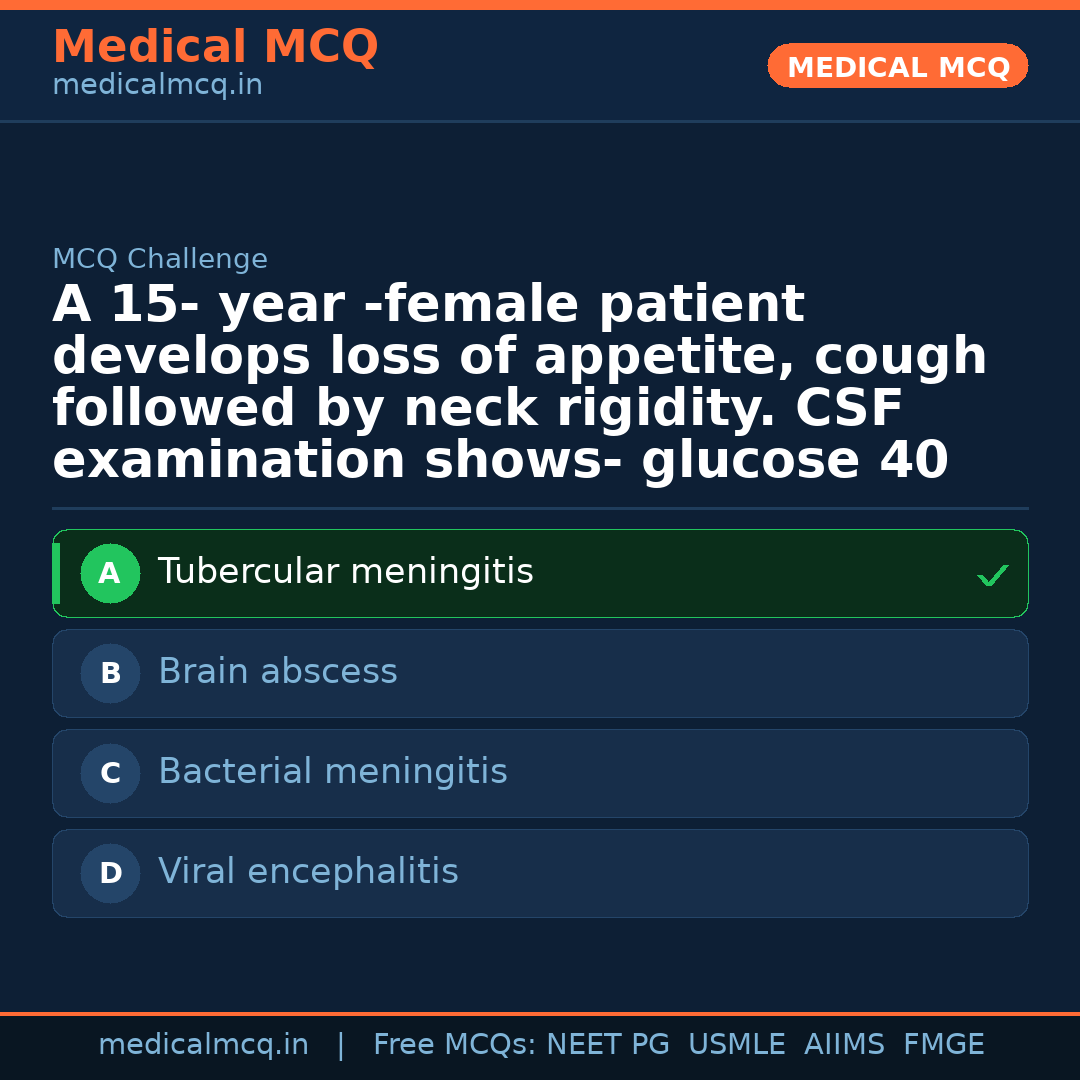 Medical MCQ
medicalmcq.in

MEDICAL MCQ

MCQ Challenge

A 15- year -female patient develops loss of appetite, cough followed by neck rigidity. CSF examination shows- glucose 40

A Tubercular meningitis ✓

B Brain abscess

C Bacterial meningitis

D Viral encephalitis

medicalmcq.in | Free MCQs: NEET PG USMLE AIIMS FMGE