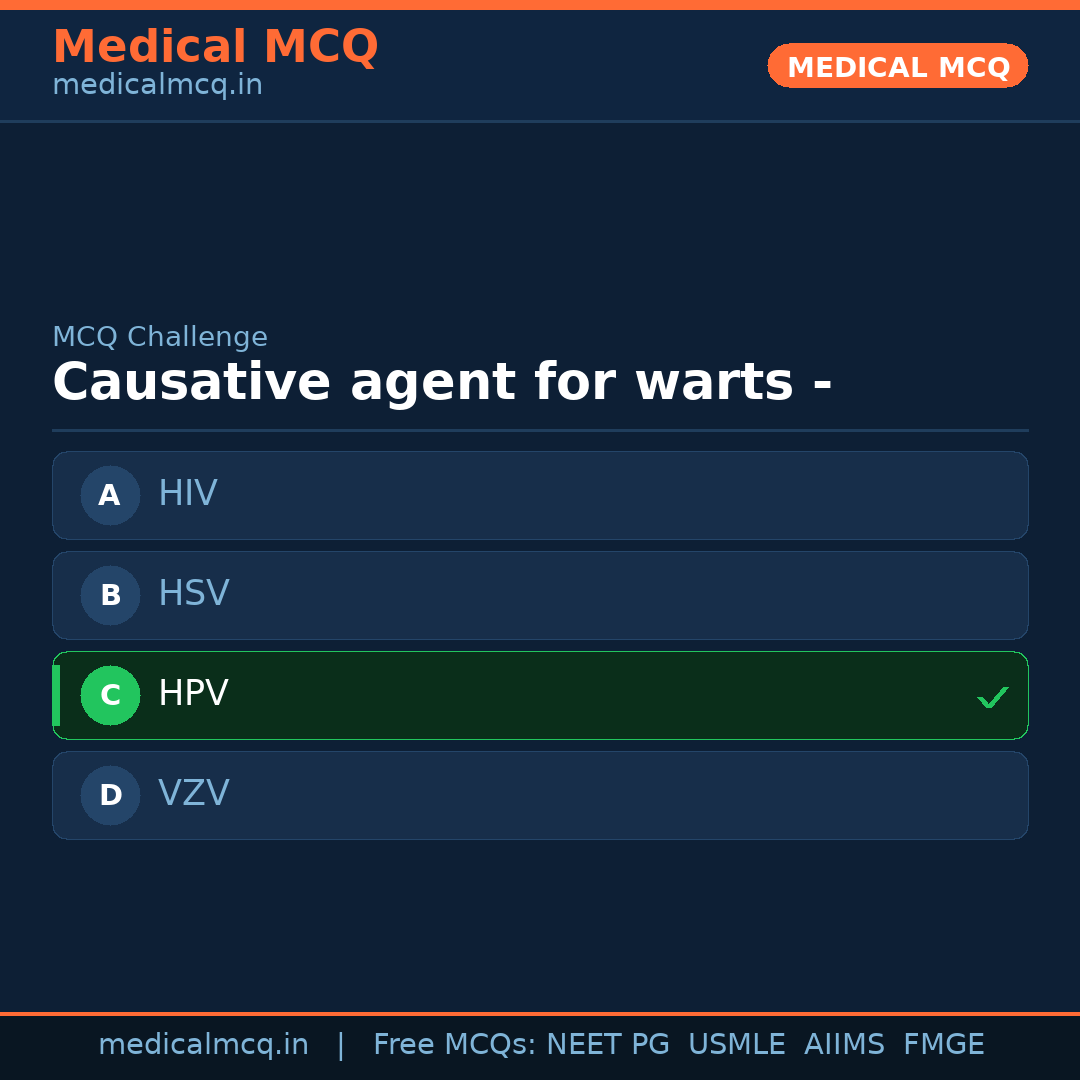 Medical MCQ
medicalmcq.in

MEDICAL MCQ

MCQ Challenge
Causative agent for warts -

A HIV

B HSV

C HPV ✓

D VZV

medicalmcq.in | Free MCQs: NEET PG USMLE AIIMS FMGE