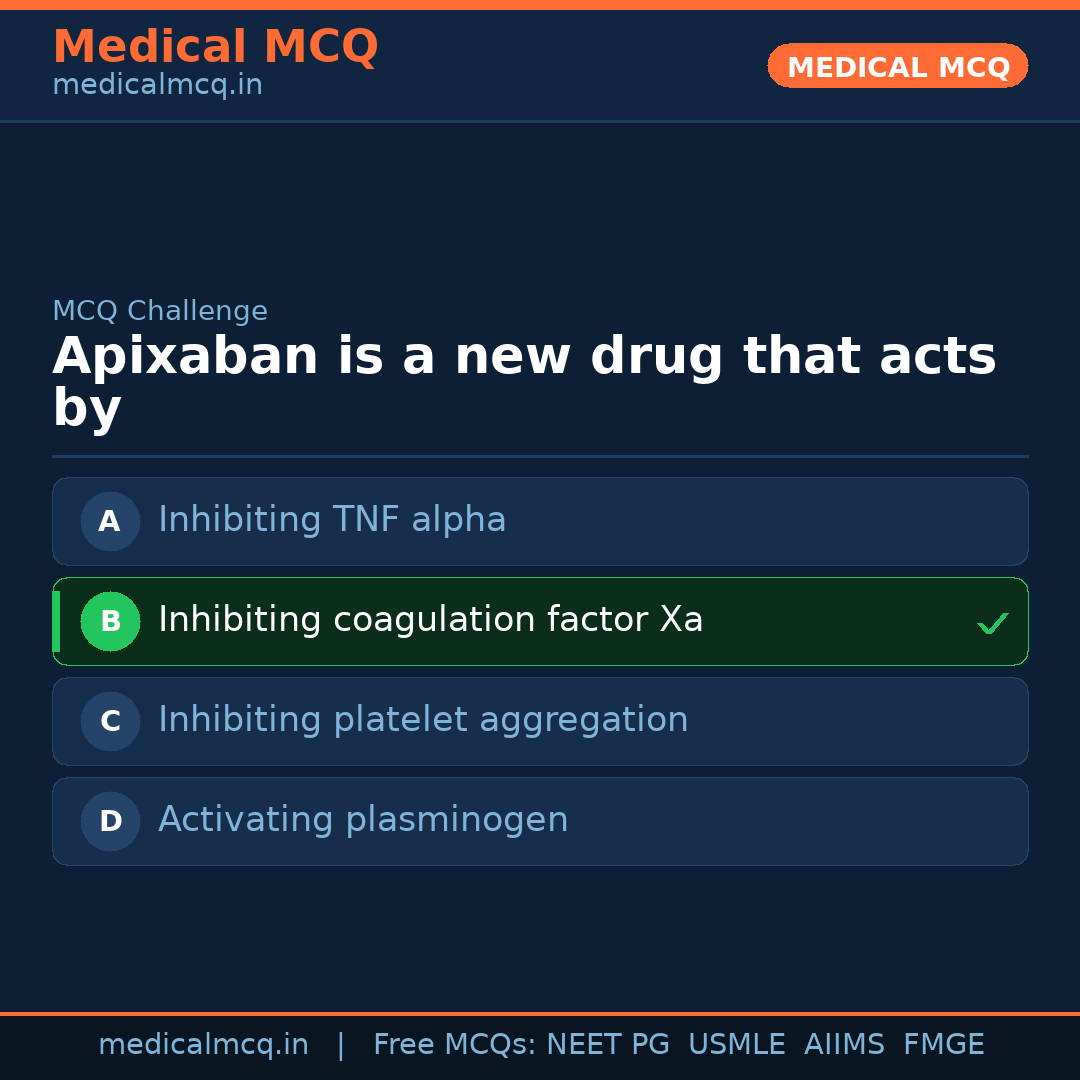 Medical MCQ
medicalmcq.in

MEDICAL MCQ

MCQ Challenge

Apixaban is a new drug that acts by

A Inhibiting TNF alpha

B Inhibiting coagulation factor Xa ✓

C Inhibiting platelet aggregation

D Activating plasminogen

medicalmcq.in | Free MCQs: NEET PG USMLE AIIMS FMGE