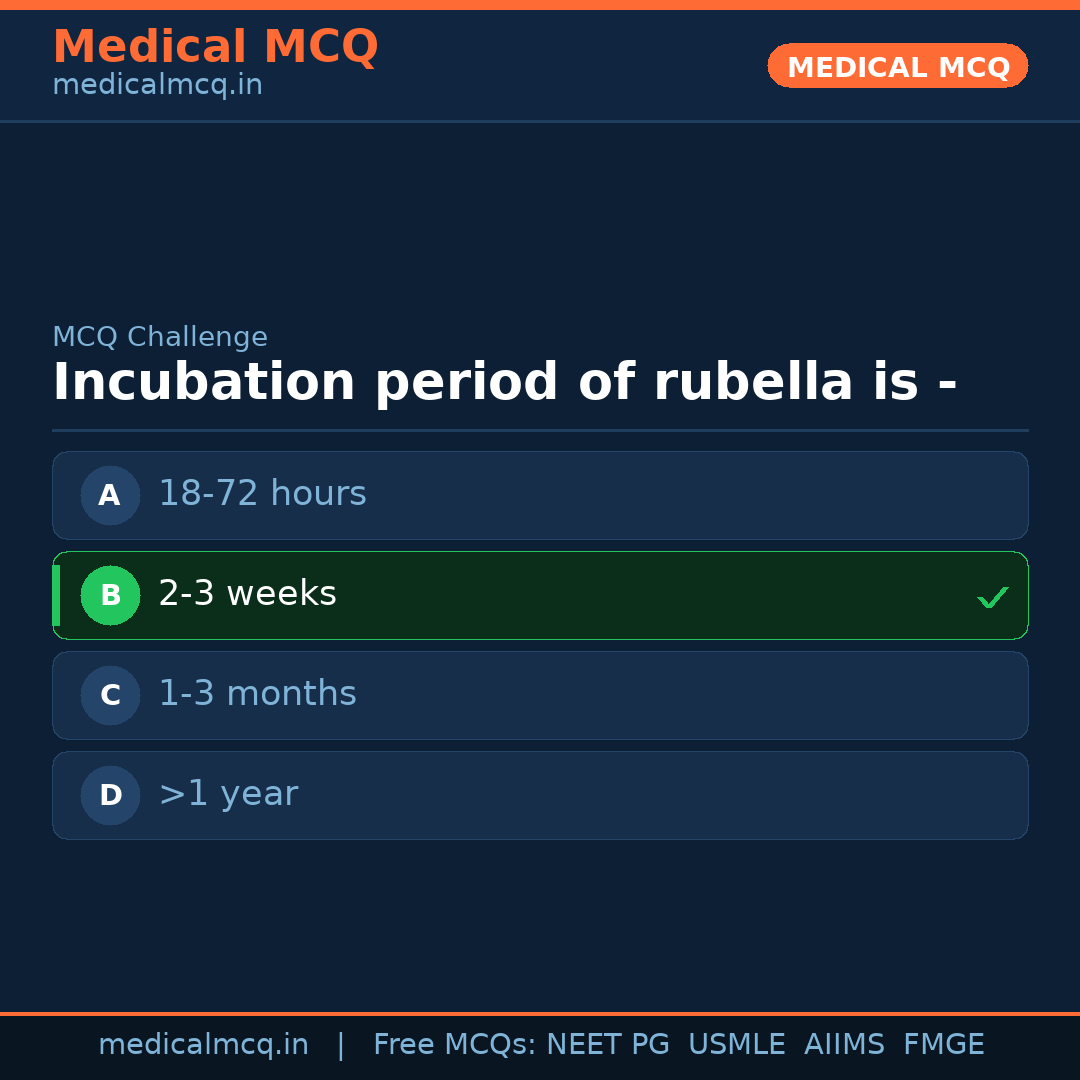 Medical MCQ
medicalmcq.in

MEDICAL MCQ

MCQ Challenge
Incubation period of rubella is -

A 18-72 hours

B 2-3 weeks ✓

C 1-3 months

D >1 year

medicalmcq.in | Free MCQs: NEET PG USMLE AIIMS FMGE