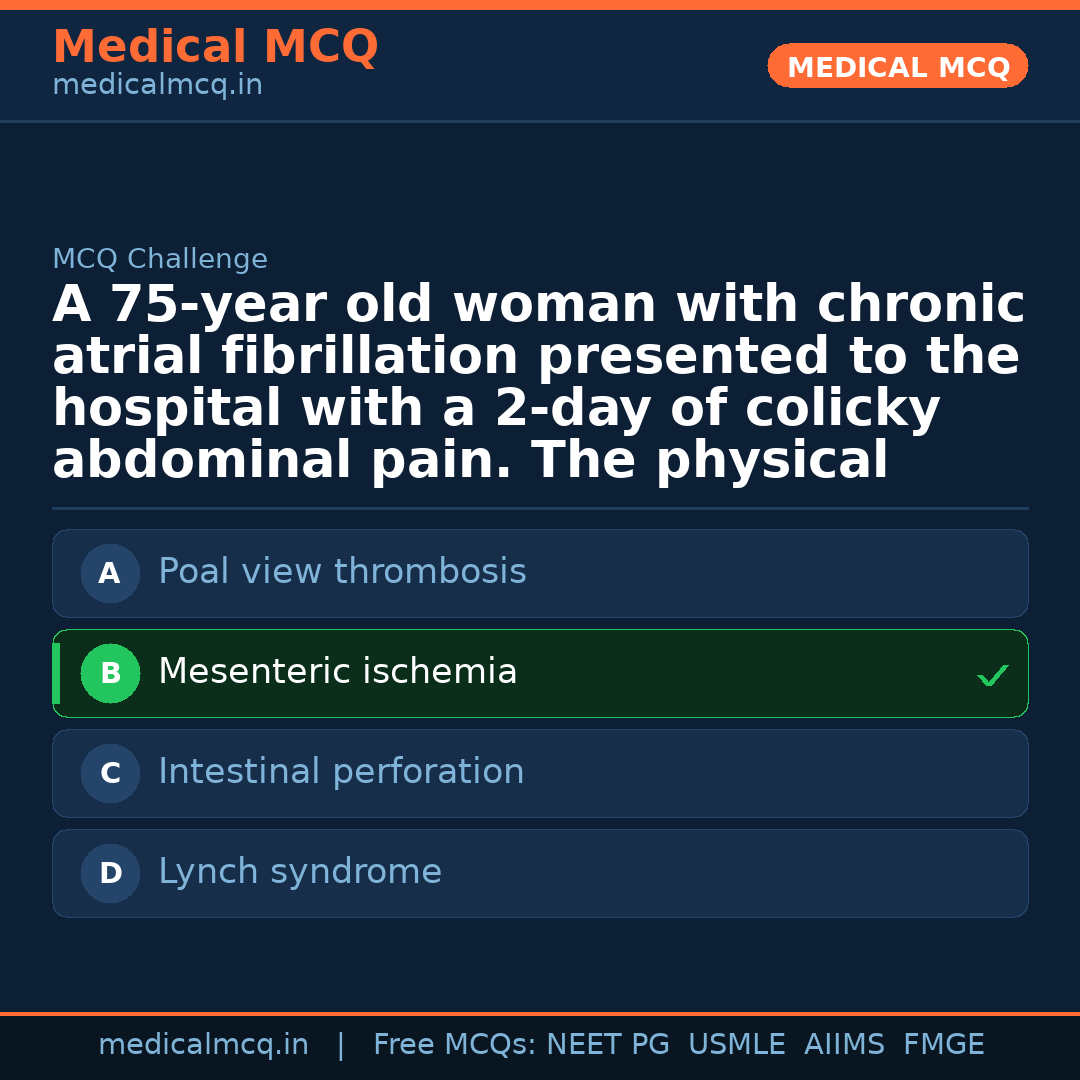 Medical MCQ
medicalmcq.in

MEDICAL MCQ

MCQ Challenge

A 75-year old woman with chronic atrial fibrillation presented to the hospital with a 2-day of colicky abdominal pain. The physical

A Poal view thrombosis

B Mesenteric ischemia ✓

C Intestinal perforation

D Lynch syndrome

medicalmcq.in | Free MCQs: NEET PG USMLE AIIMS FMGE