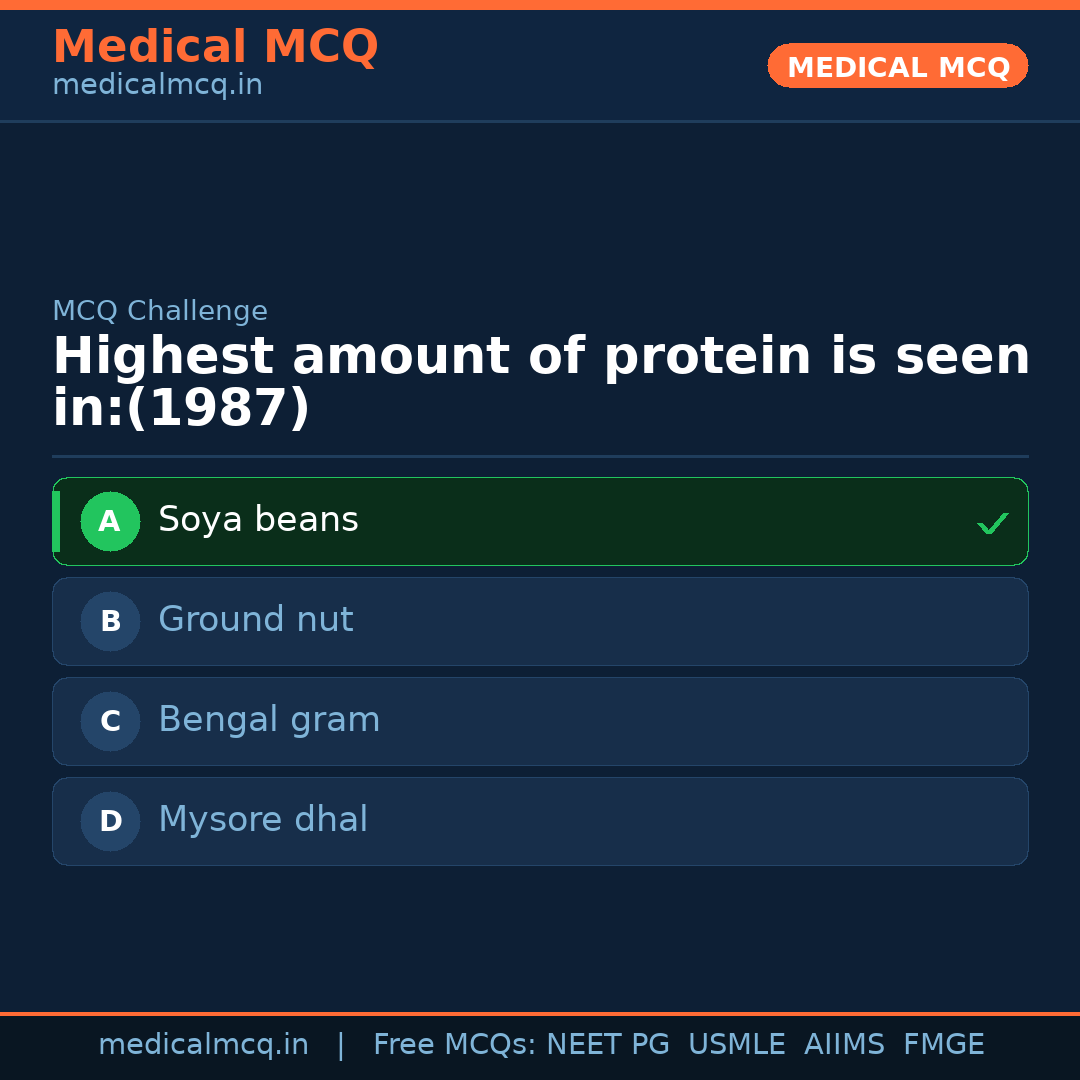 Medical MCQ
medicalmcq.in

MEDICAL MCQ

MCQ Challenge

Highest amount of protein is seen in:(1987)

A Soya beans ✓

B Ground nut

C Bengal gram

D Mysore dhal

medicalmcq.in | Free MCQs: NEET PG USMLE AIIMS FMGE