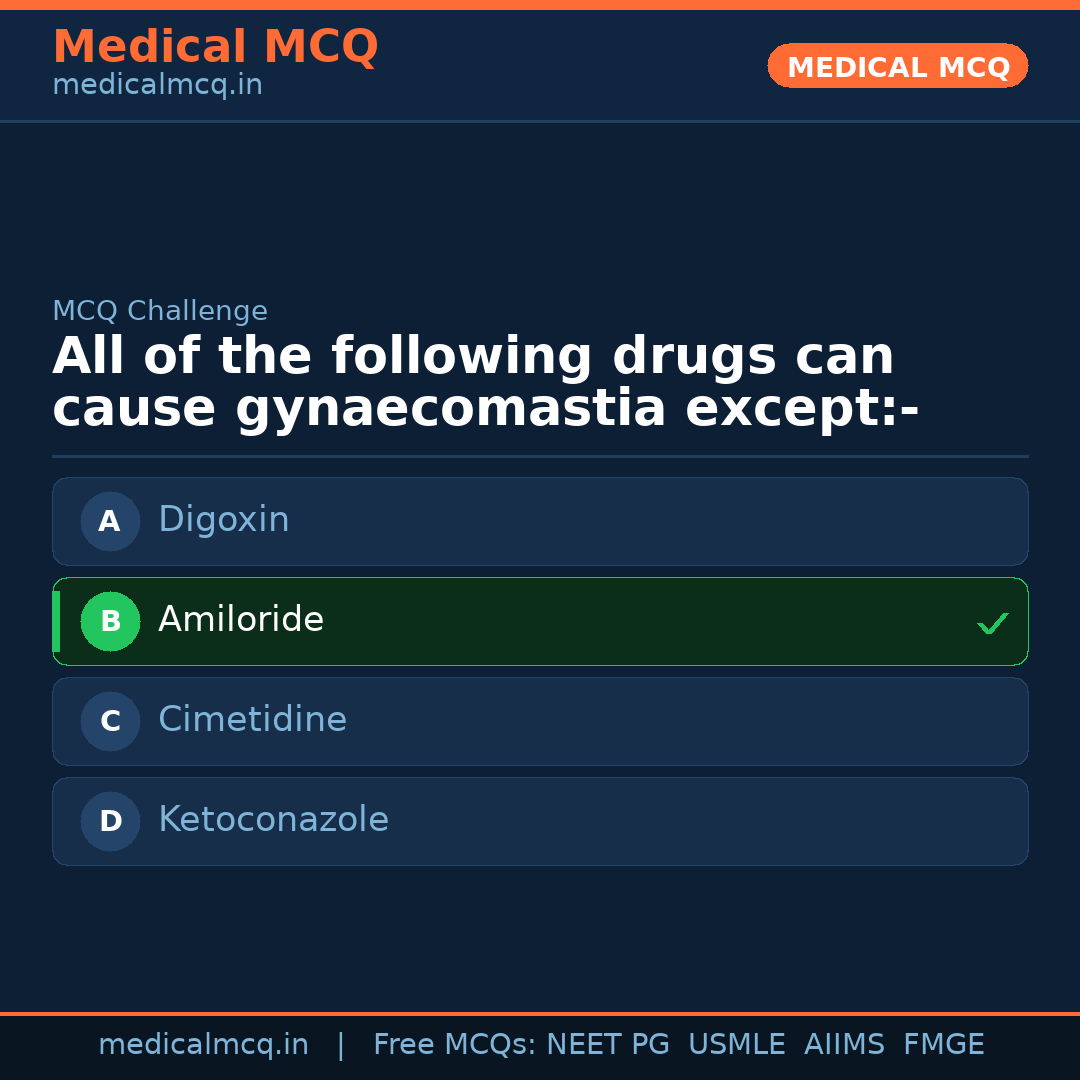 Medical MCQ
medicalmcq.in

MEDICAL MCQ

MCQ Challenge

All of the following drugs can cause gynaecomastia except:-

A Digoxin

B Amiloride ✓

C Cimetidine

D Ketoconazole

medicalmcq.in | Free MCQs: NEET PG USMLE AIIMS FMGE