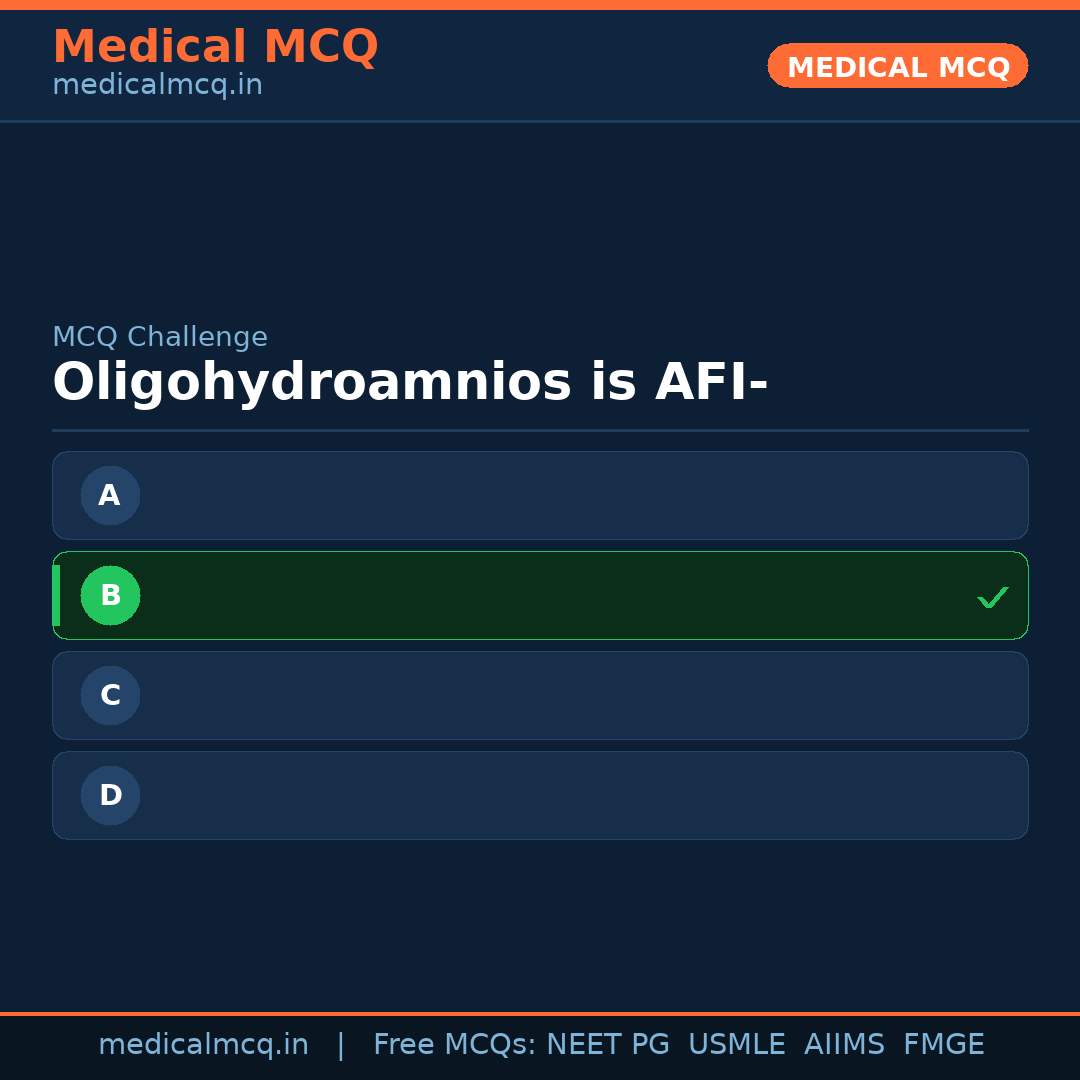 Medical MCQ
medicalmcq.in

MEDICAL MCQ

MCQ Challenge
Oligohydroamnios is AFI-

A

B

C

D

medicalmcq.in | Free MCQs: NEET PG USMLE AIIMS FMGE