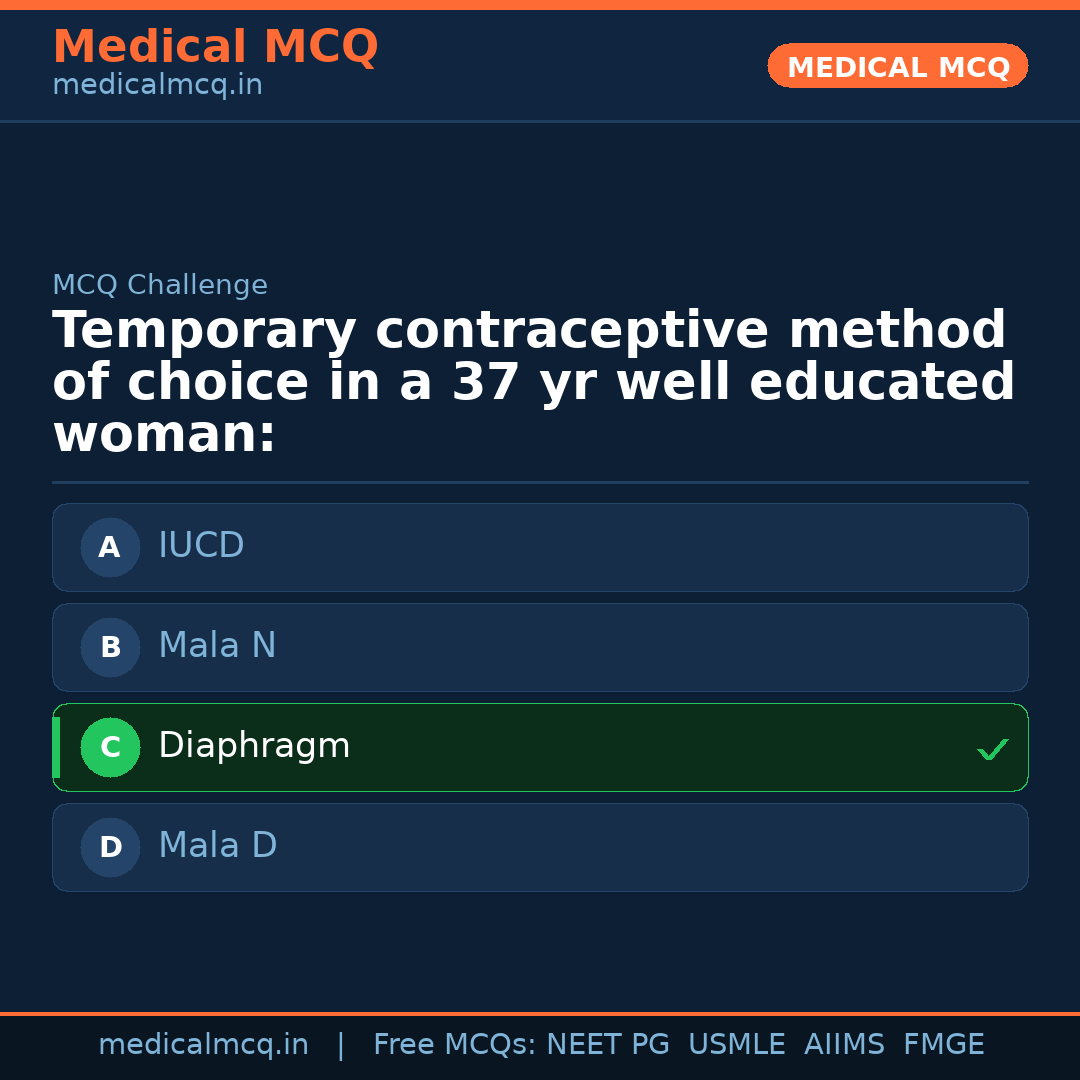 Medical MCQ
medicalmcq.in

MEDICAL MCQ

MCQ Challenge

Temporary contraceptive method of choice in a 37 yr well educated woman:

A IUCD

B Mala N

C Diaphragm ✓

D Mala D

medicalmcq.in | Free MCQs: NEET PG USMLE AIIMS FMGE