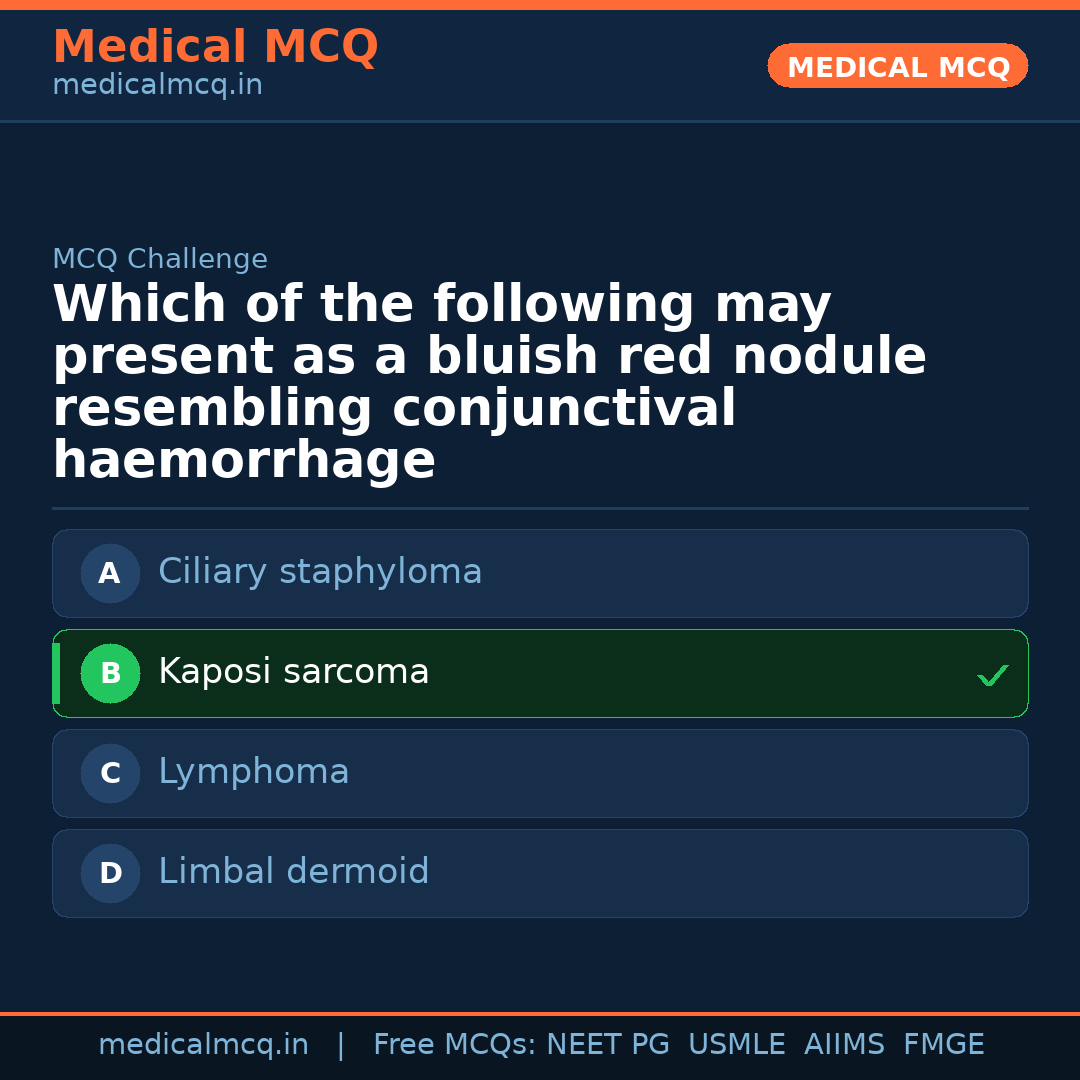 Medical MCQ
medicalmcq.in

MEDICAL MCQ

MCQ Challenge

Which of the following may present as a bluish red nodule resembling conjunctival haemorrhage

A Ciliary staphyloma

B Kaposi sarcoma ✓

C Lymphoma

D Limbal dermoid

medicalmcq.in | Free MCQs: NEET PG USMLE AIIMS FMGE