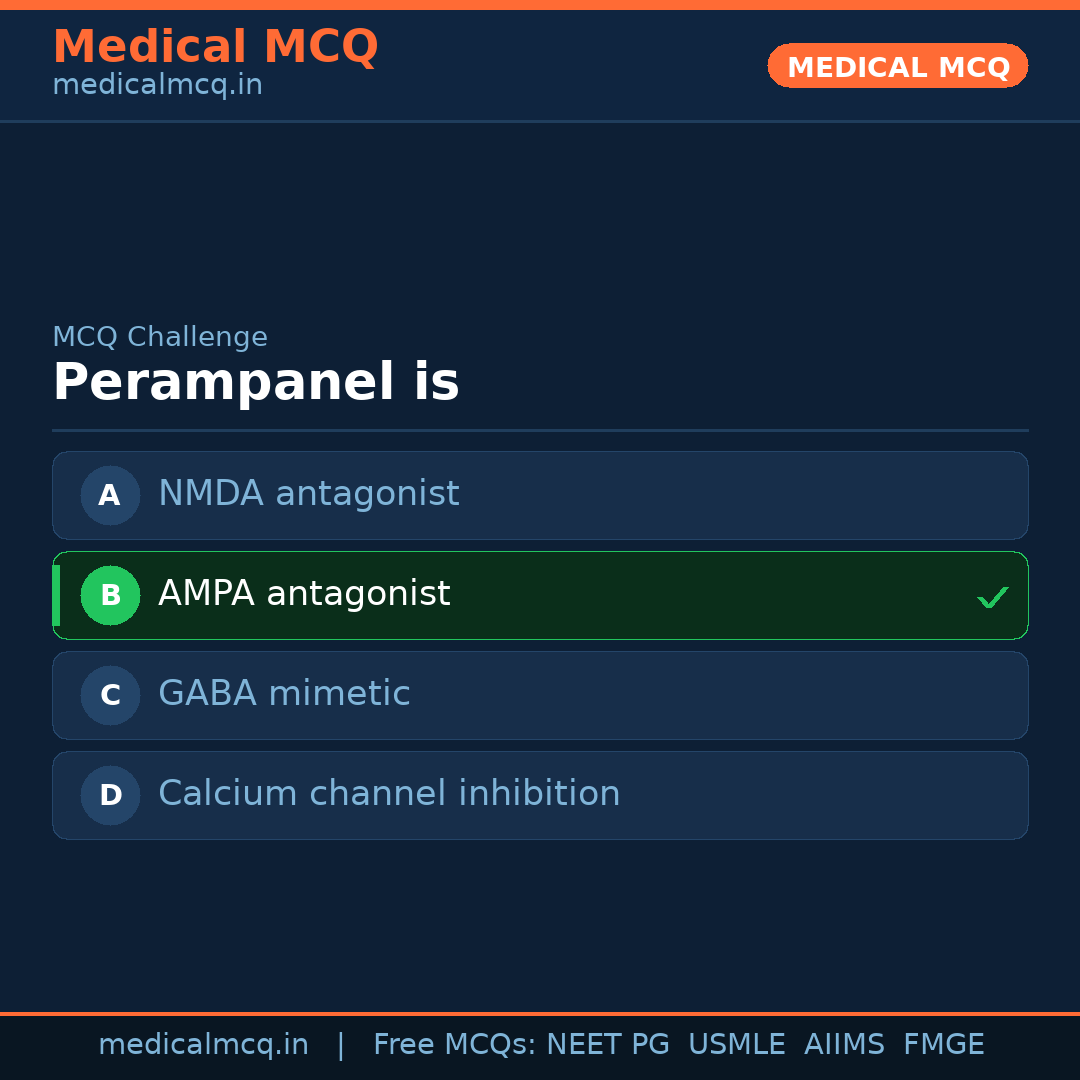 Medical MCQ
medicalmcq.in

MEDICAL MCQ

MCQ Challenge

Perampanel is

A NMDA antagonist

B AMPA antagonist ✓

C GABA mimetic

D Calcium channel inhibition

medicalmcq.in | Free MCQs: NEET PG USMLE AIIMS FMGE