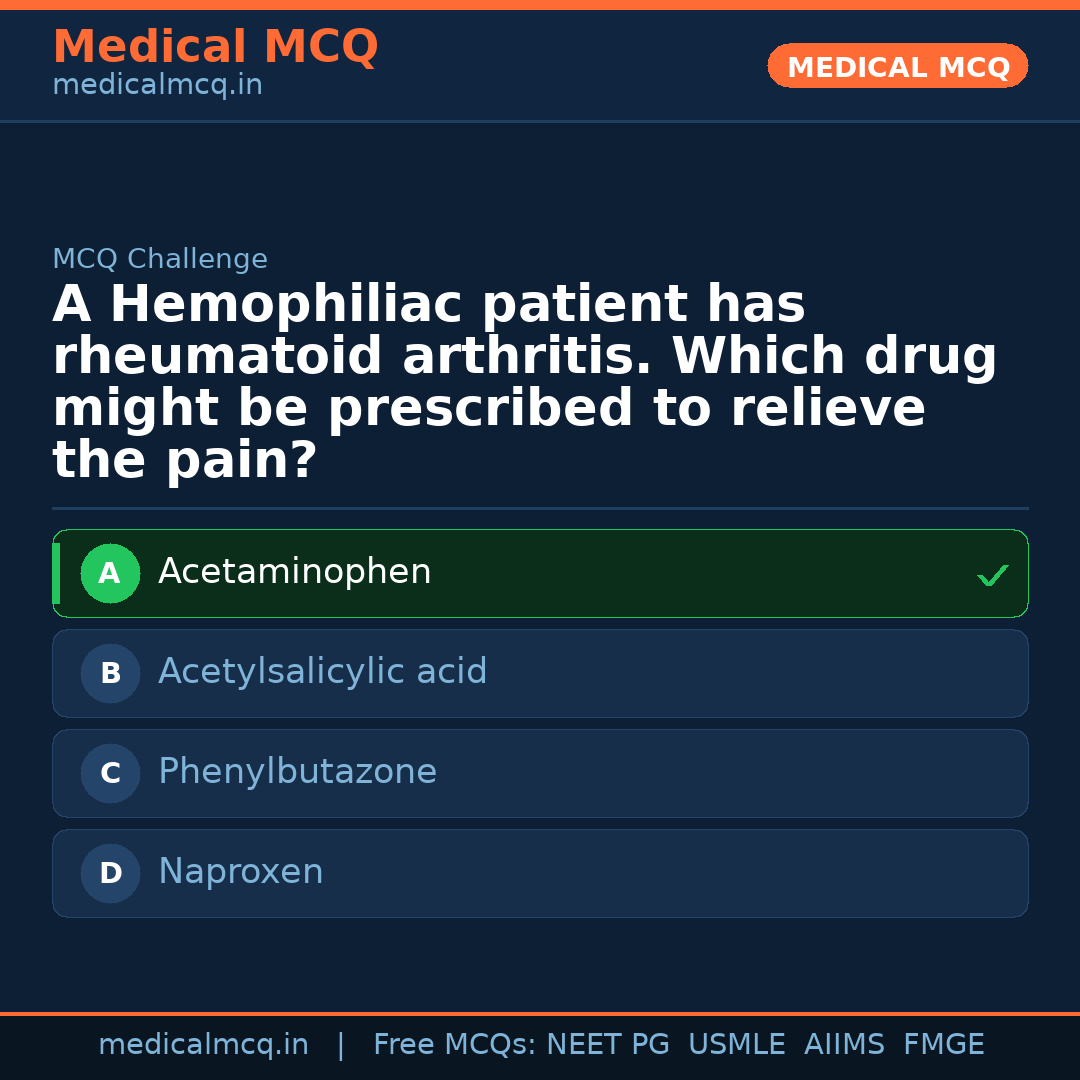 Medical MCQ
medicalmcq.in

MEDICAL MCQ

MCQ Challenge

A Hemophiliac patient has rheumatoid arthritis. Which drug might be prescribed to relieve the pain?

A Acetaminophen ✓

B Acetylsalicylic acid

C Phenylbutazone

D Naproxen

medicalmcq.in | Free MCQs: NEET PG USMLE AIIMS FMGE