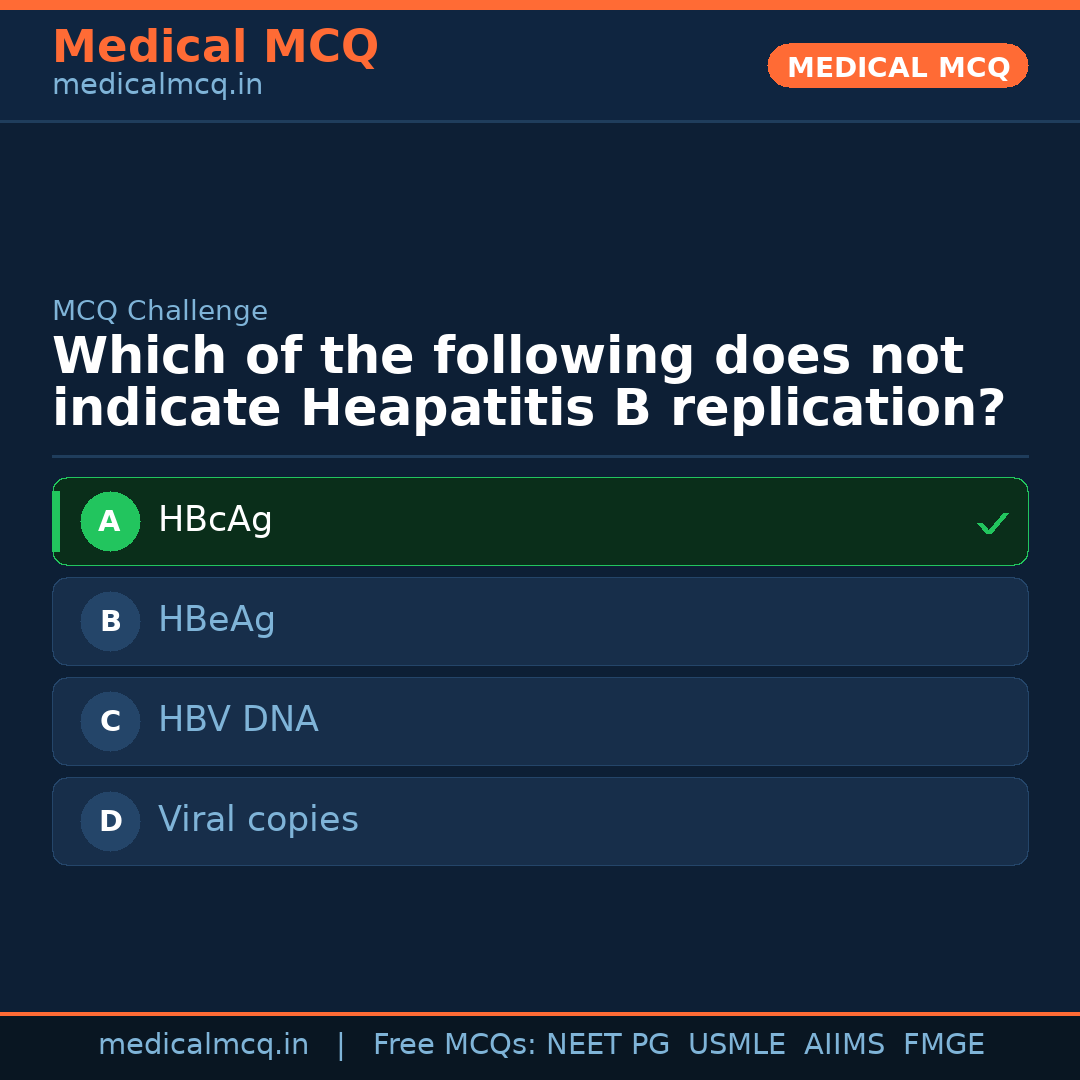 Medical MCQ
medicalmcq.in

MEDICAL MCQ

MCQ Challenge
Which of the following does not indicate Heapatitis B replication?

A HBcAg ✓
B HBeAg
C HBV DNA
D Viral copies

medicalmcq.in | Free MCQs: NEET PG USMLE AIIMS FMGE