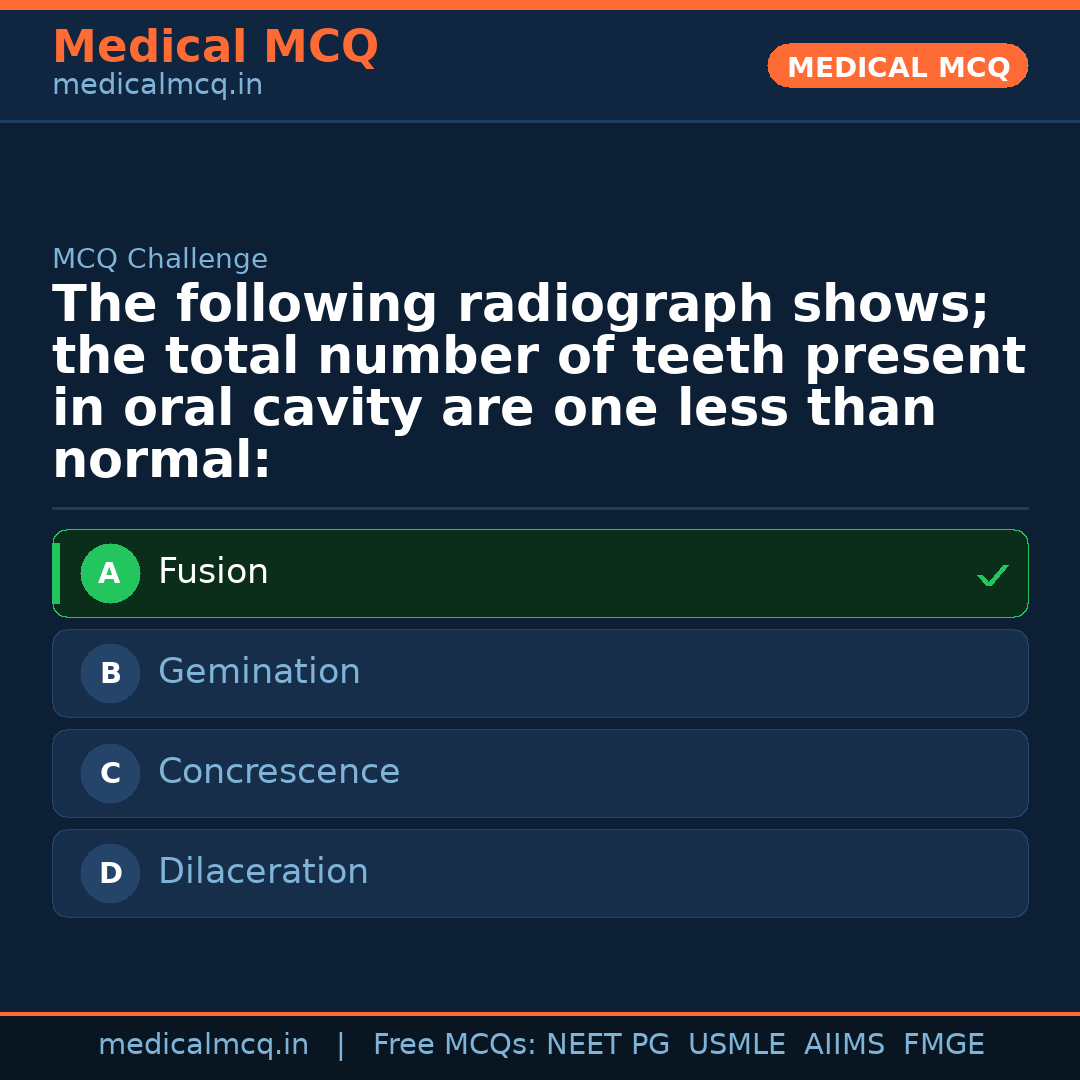 Medical MCQ
medicalmcq.in

MEDICAL MCQ

MCQ Challenge

The following radiograph shows; the total number of teeth present in oral cavity are one less than normal:

A Fusion ✓

B Gemination

C Concrescence

D Dilaceration

medicalmcq.in | Free MCQs: NEET PG USMLE AIIMS FMGE