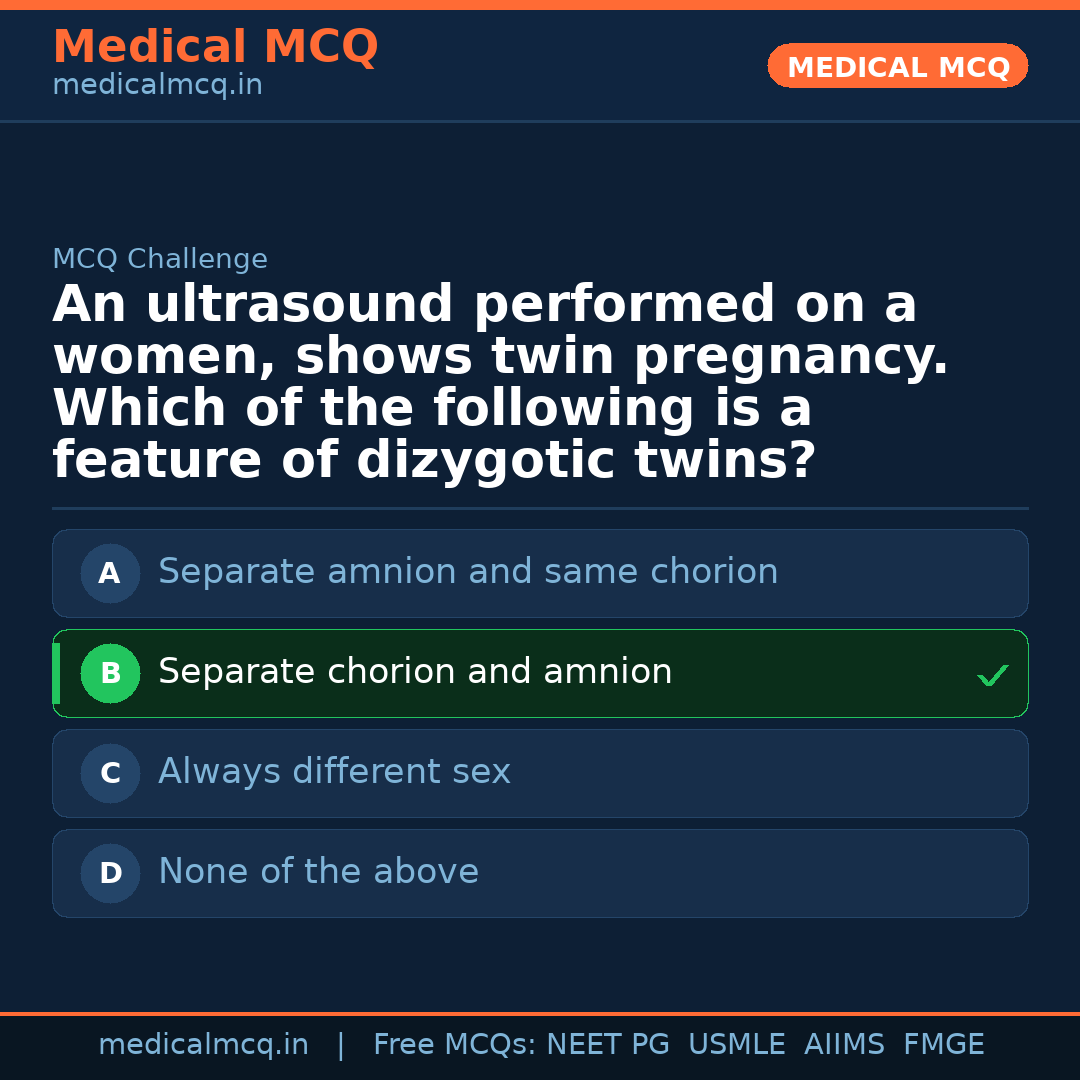 Medical MCQ
medicalmcq.in

MEDICAL MCQ

MCQ Challenge

An ultrasound performed on a women, shows twin pregnancy. Which of the following is a feature of dizygotic twins?

A Separate amnion and same chorion

B Separate chorion and amnion ✓

C Always different sex

D None of the above

medicalmcq.in | Free MCQs: NEET PG USMLE AIIMS FMGE