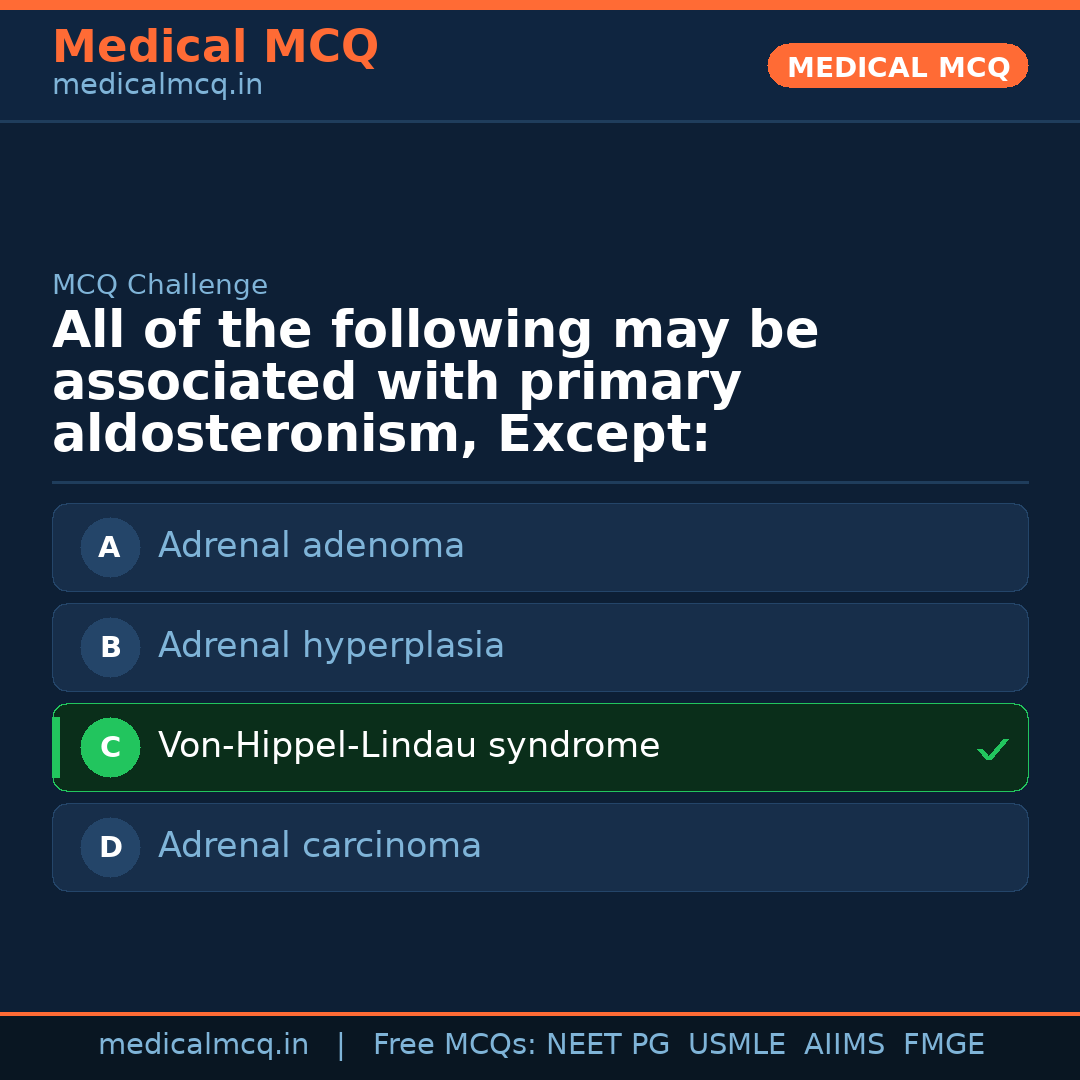 Medical MCQ
medicalmcq.in

MEDICAL MCQ

MCQ Challenge

All of the following may be associated with primary aldosteronism, Except:

A Adrenal adenoma

B Adrenal hyperplasia

C Von-Hippel-Lindau syndrome ✓

D Adrenal carcinoma

medicalmcq.in | Free MCQs: NEET PG USMLE AIIMS FMGE