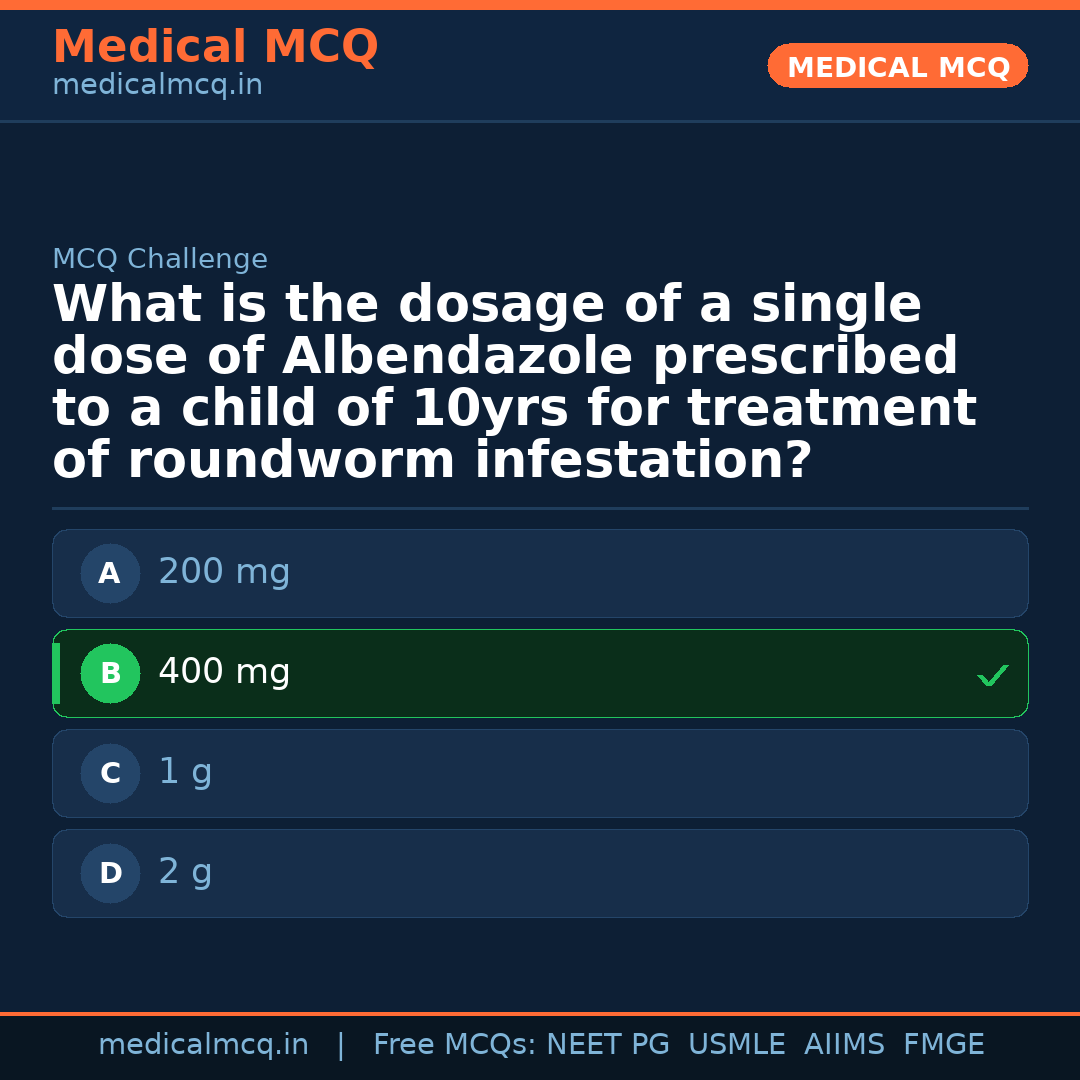 Medical MCQ
medicalmcq.in

MEDICAL MCQ

MCQ Challenge

What is the dosage of a single dose of Albendazole prescribed to a child of 10yrs for treatment of roundworm infestation?

A 200 mg

B 400 mg ✓

C 1 g

D 2 g

medicalmcq.in | Free MCQs: NEET PG USMLE AIIMS FMGE