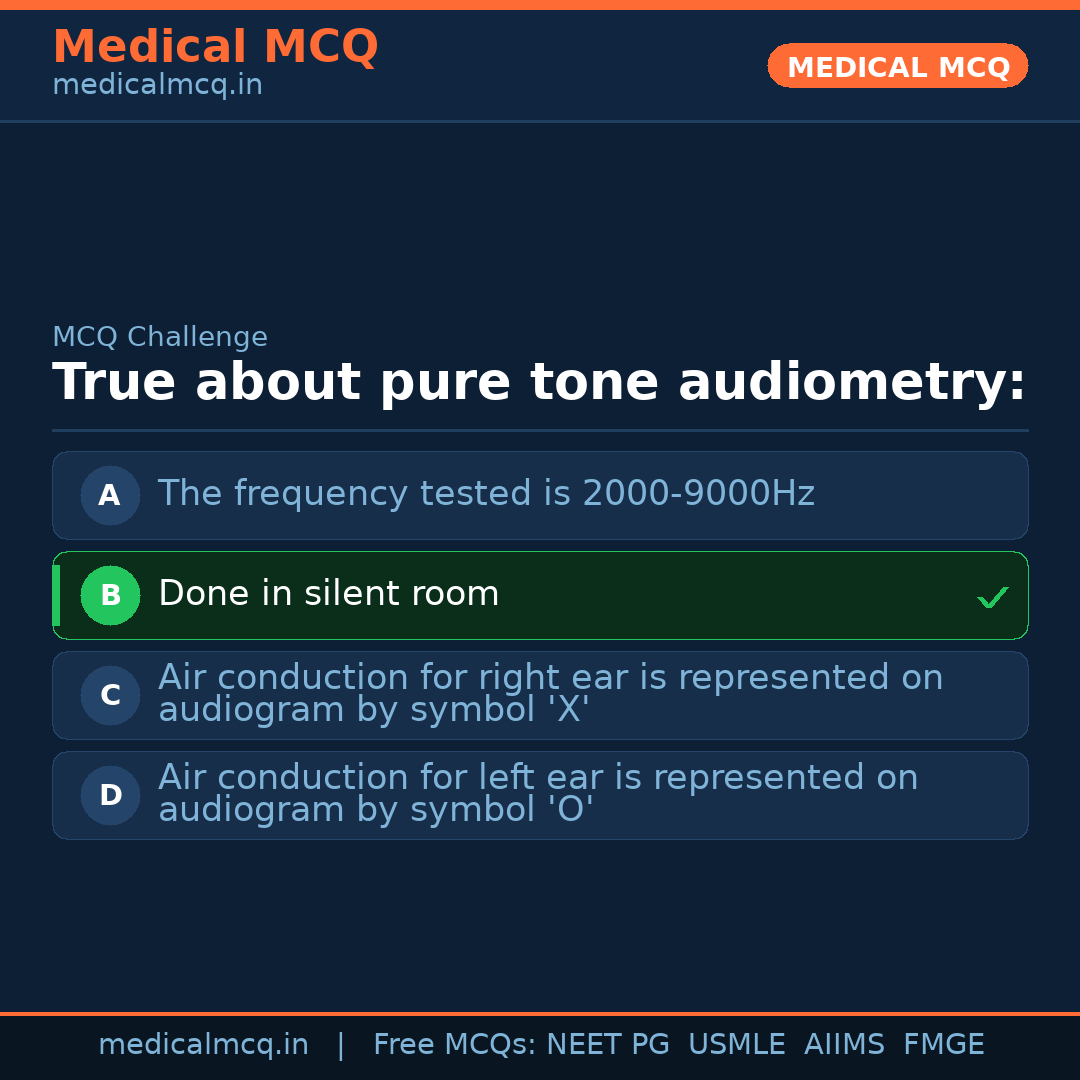 Medical MCQ
medicalmcq.in

MEDICAL MCQ

MCQ Challenge

True about pure tone audiometry:

A The frequency tested is 2000-9000Hz

B Done in silent room ✓

C Air conduction for right ear is represented on audiogram by symbol 'X'

D Air conduction for left ear is represented on audiogram by symbol 'O'

medicalmcq.in | Free MCQs: NEET PG USMLE AIIMS FMGE