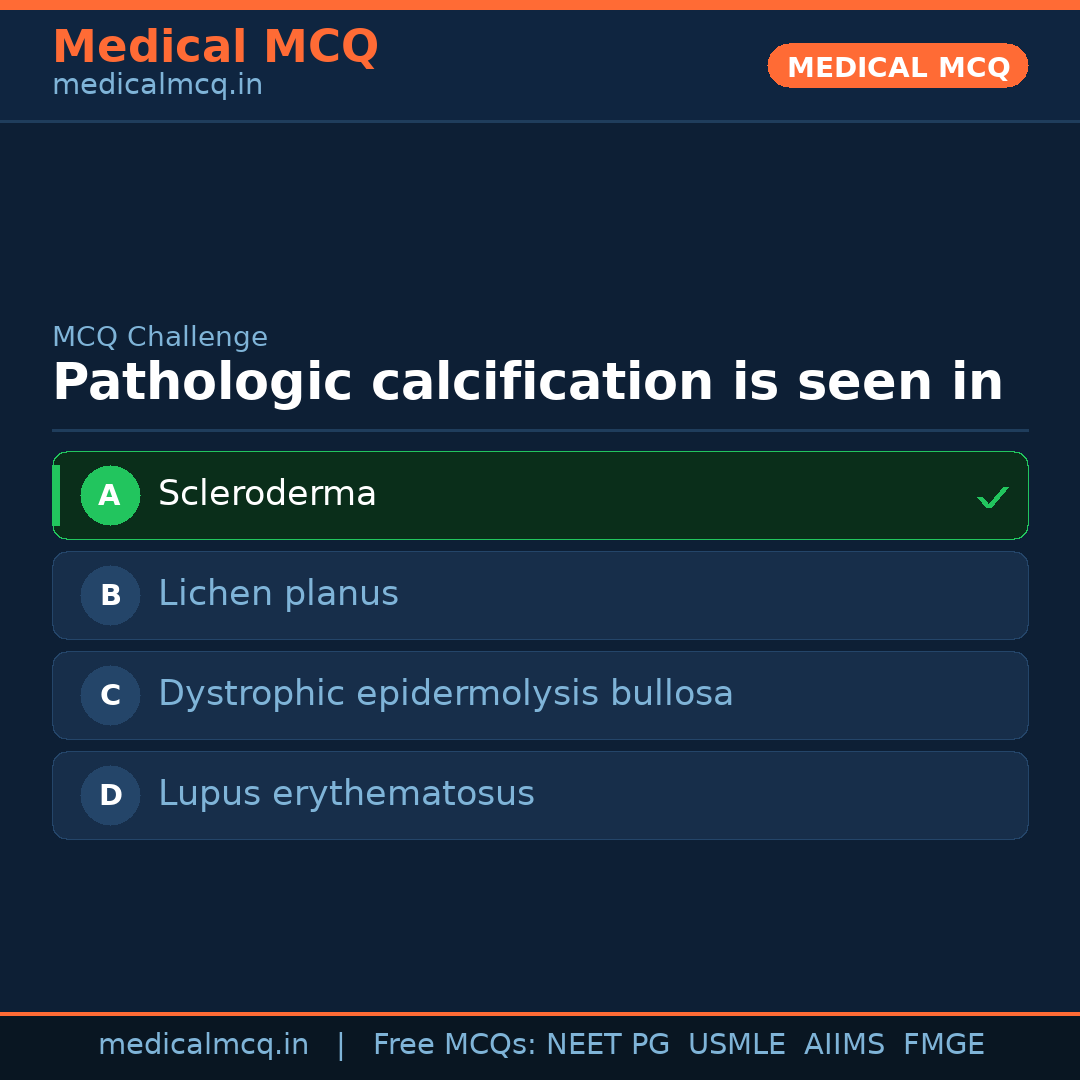 Medical MCQ
medicalmcq.in

MEDICAL MCQ

MCQ Challenge
Pathologic calcification is seen in

A Scleroderma ✓
B Lichen planus
C Dystrophic epidermolysis bullosa
D Lupus erythematosus

medicalmcq.in | Free MCQs: NEET PG USMLE AIIMS FMGE