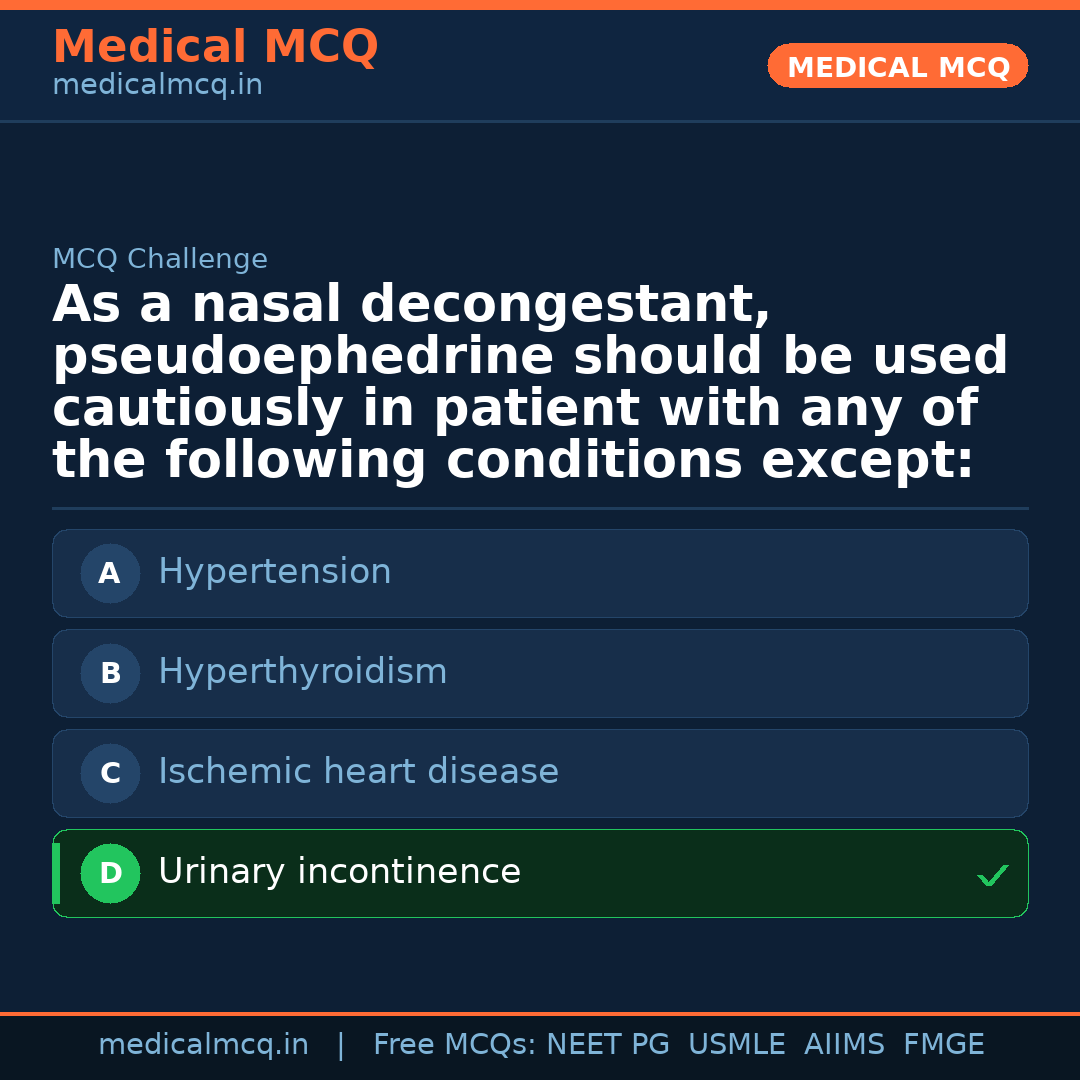 Medical MCQ
medicalmcq.in

MEDICAL MCQ

MCQ Challenge

As a nasal decongestant, pseudoephedrine should be used cautiously in patient with any of the following conditions except:

A Hypertension

B Hyperthyroidism

C Ischemic heart disease

D Urinary incontinence ✓

medicalmcq.in | Free MCQs: NEET PG USMLE AIIMS FMGE