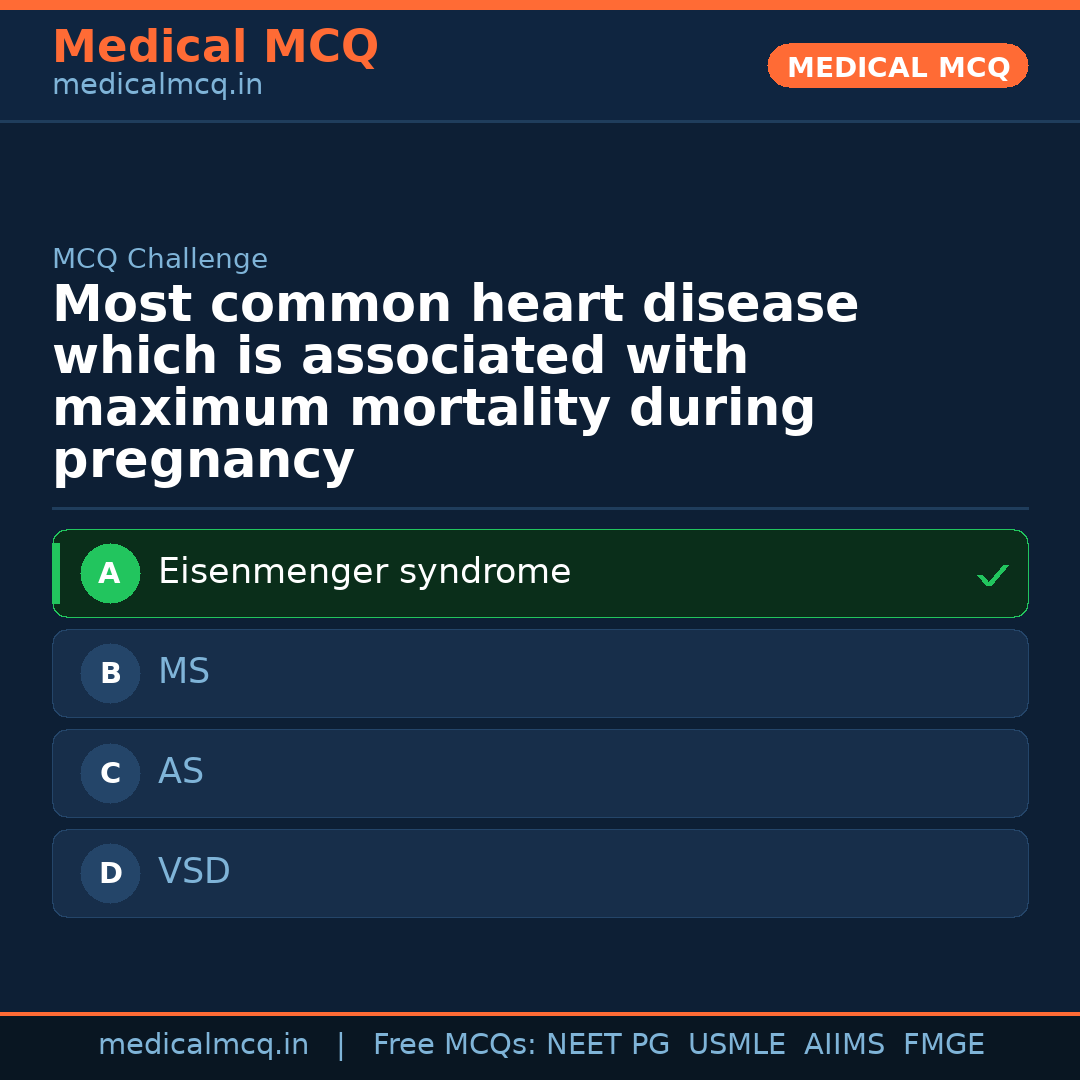 Medical MCQ
medicalmcq.in

MEDICAL MCQ

MCQ Challenge

Most common heart disease which is associated with maximum mortality during pregnancy

A Eisenmenger syndrome ✓

B MS

C AS

D VSD

medicalmcq.in | Free MCQs: NEET PG USMLE AIIMS FMGE