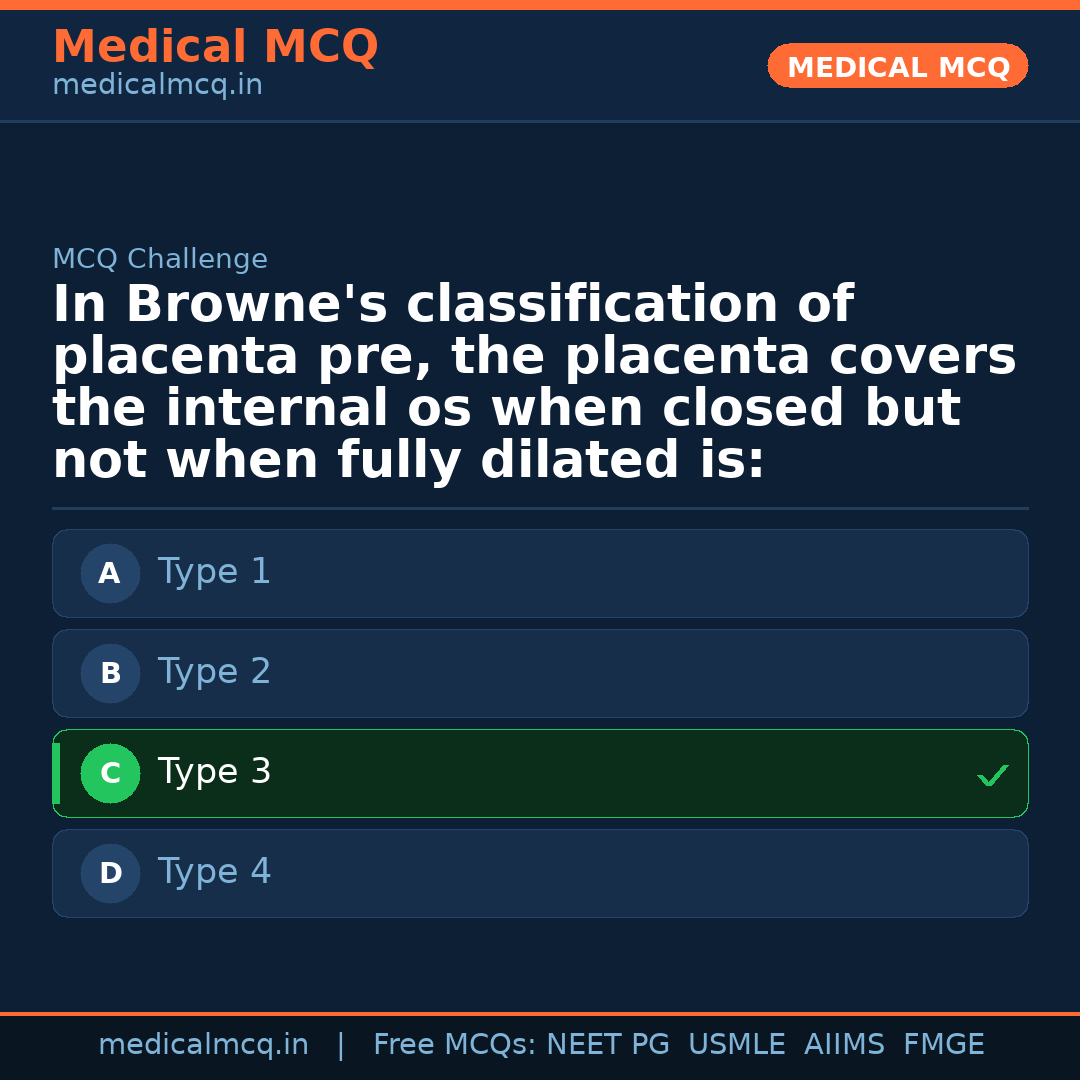 Medical MCQ
medicalmcq.in

MEDICAL MCQ

MCQ Challenge

In Browne's classification of placenta pre, the placenta covers the internal os when closed but not when fully dilated is:

A Type 1

B Type 2

C Type 3 ✓

D Type 4

medicalmcq.in | Free MCQs: NEET PG USMLE AIIMS FMGE