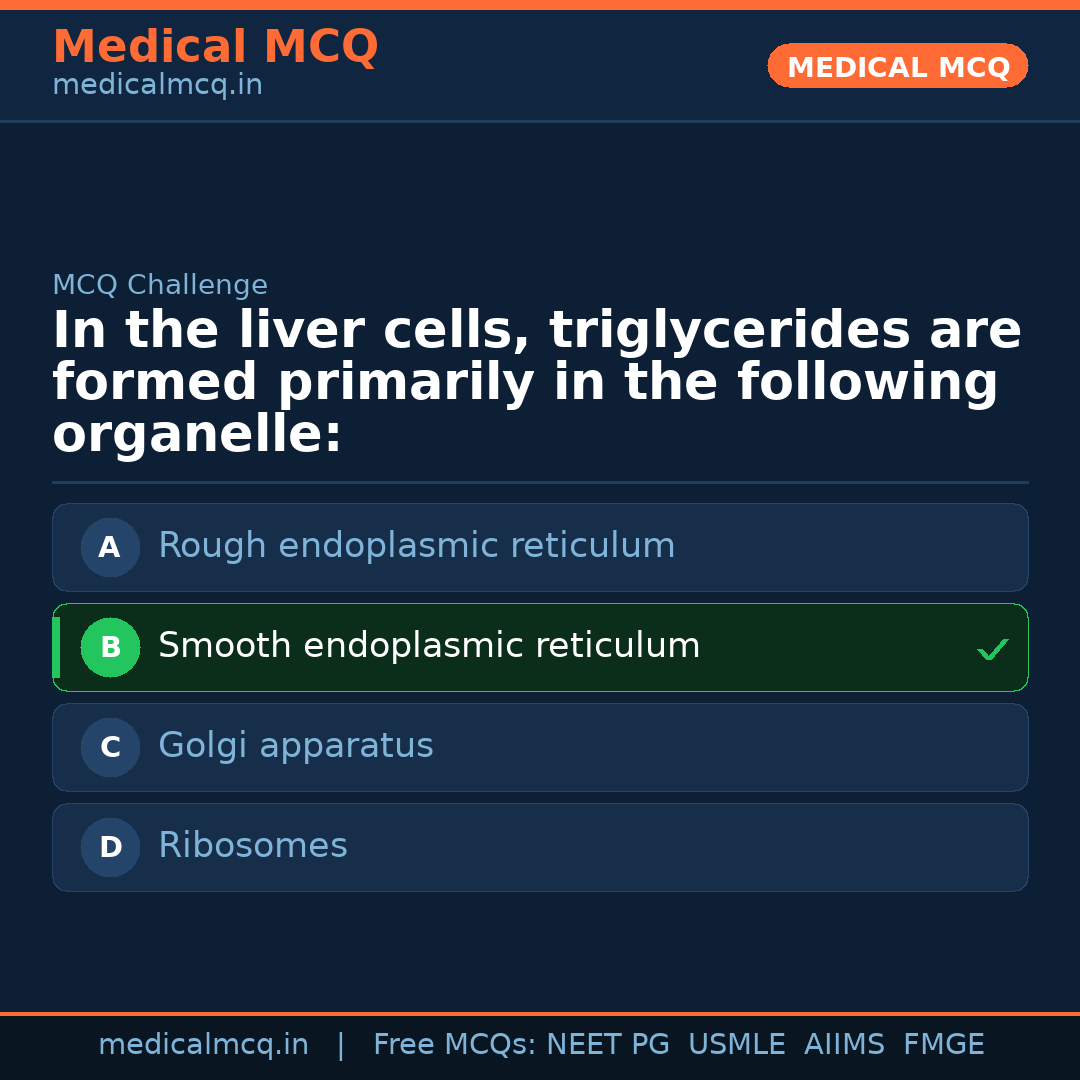 Medical MCQ
medicalmcq.in

MEDICAL MCQ

MCQ Challenge

In the liver cells, triglycerides are formed primarily in the following organelle:

A Rough endoplasmic reticulum

B Smooth endoplasmic reticulum ✓

C Golgi apparatus

D Ribosomes

medicalmcq.in | Free MCQs: NEET PG USMLE AIIMS FMGE