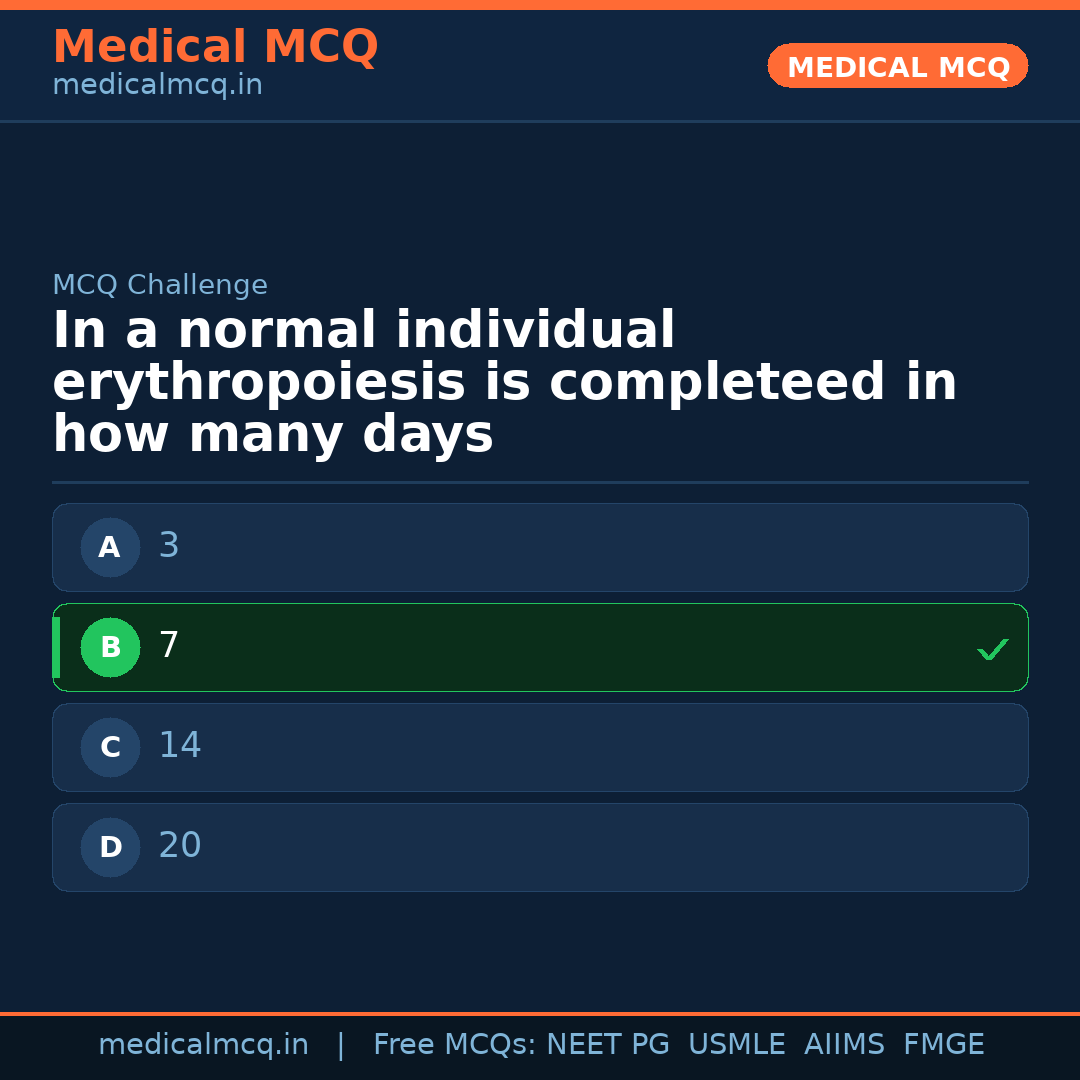 Medical MCQ
medicalmcq.in

MEDICAL MCQ

MCQ Challenge

In a normal individual erythropoiesis is completeed in how many days

A 3

B 7 ✓

C 14

D 20

medicalmcq.in | Free MCQs: NEET PG USMLE AIIMS FMGE