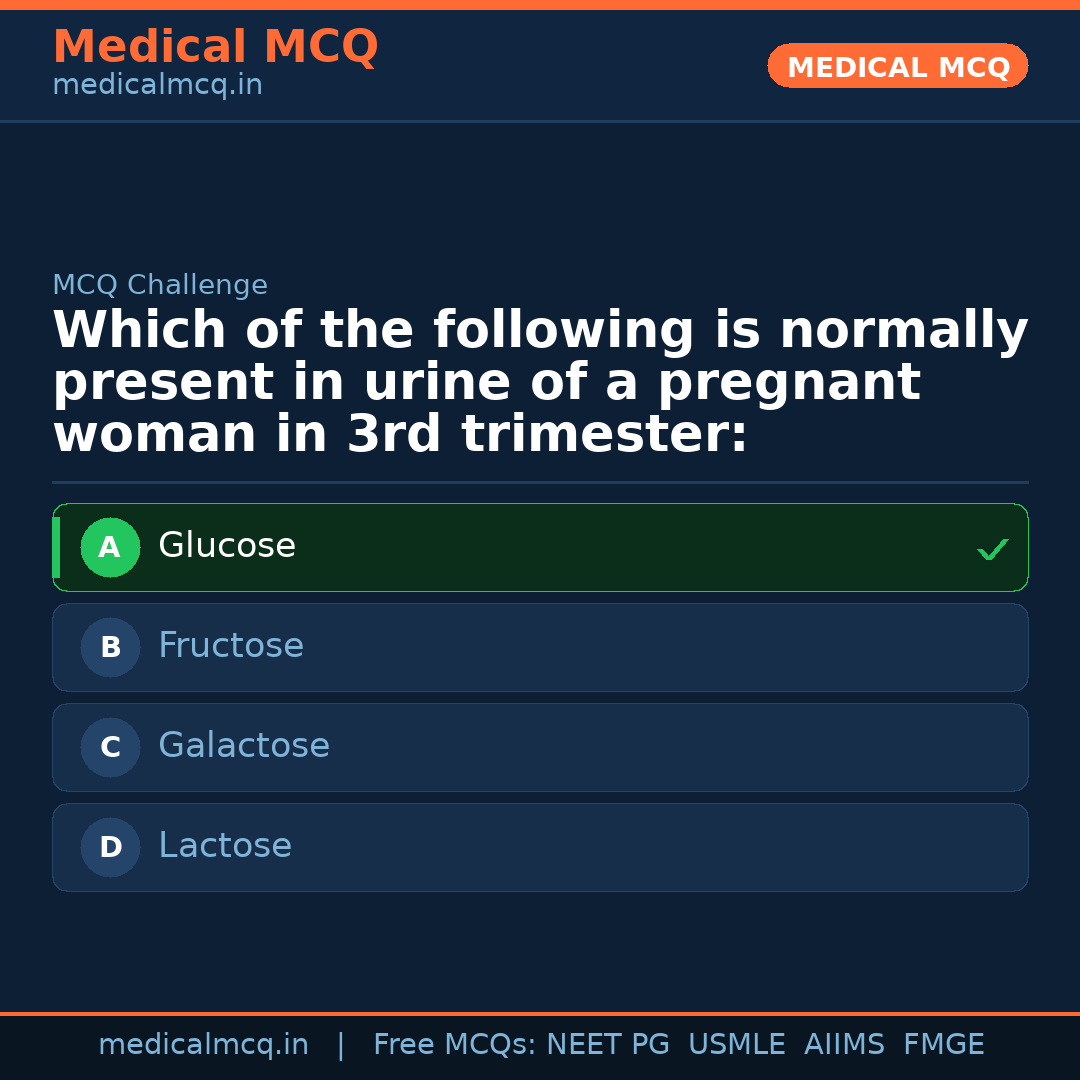 Medical MCQ
medicalmcq.in

MEDICAL MCQ

MCQ Challenge

Which of the following is normally present in urine of a pregnant woman in 3rd trimester:

A Glucose ✓

B Fructose

C Galactose

D Lactose

medicalmcq.in | Free MCQs: NEET PG USMLE AIIMS FMGE