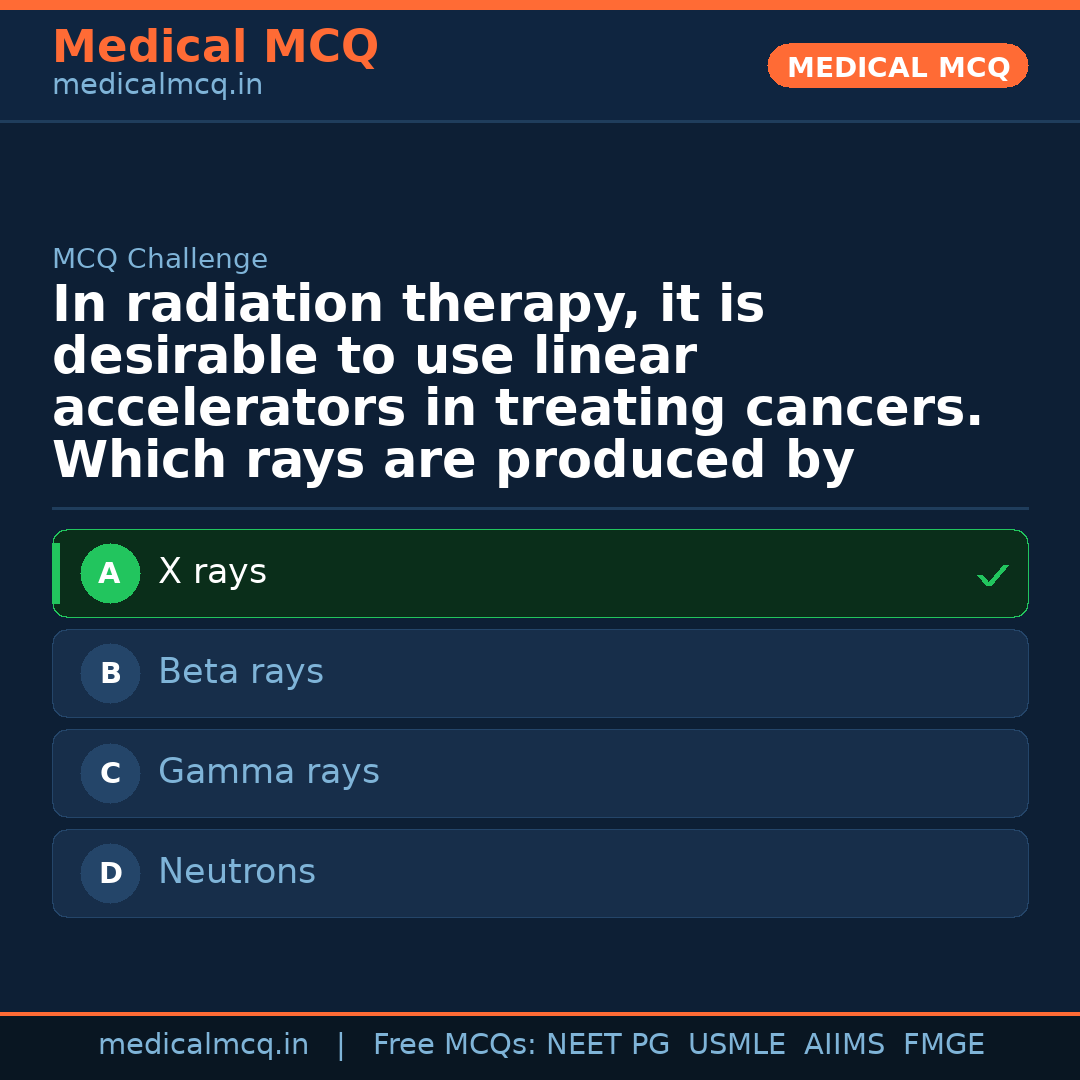 Medical MCQ
medicalmcq.in

MEDICAL MCQ

MCQ Challenge

In radiation therapy, it is desirable to use linear accelerators in treating cancers. Which rays are produced by

A X rays ✓

B Beta rays

C Gamma rays

D Neutrons

medicalmcq.in | Free MCQs: NEET PG USMLE AIIMS FMGE