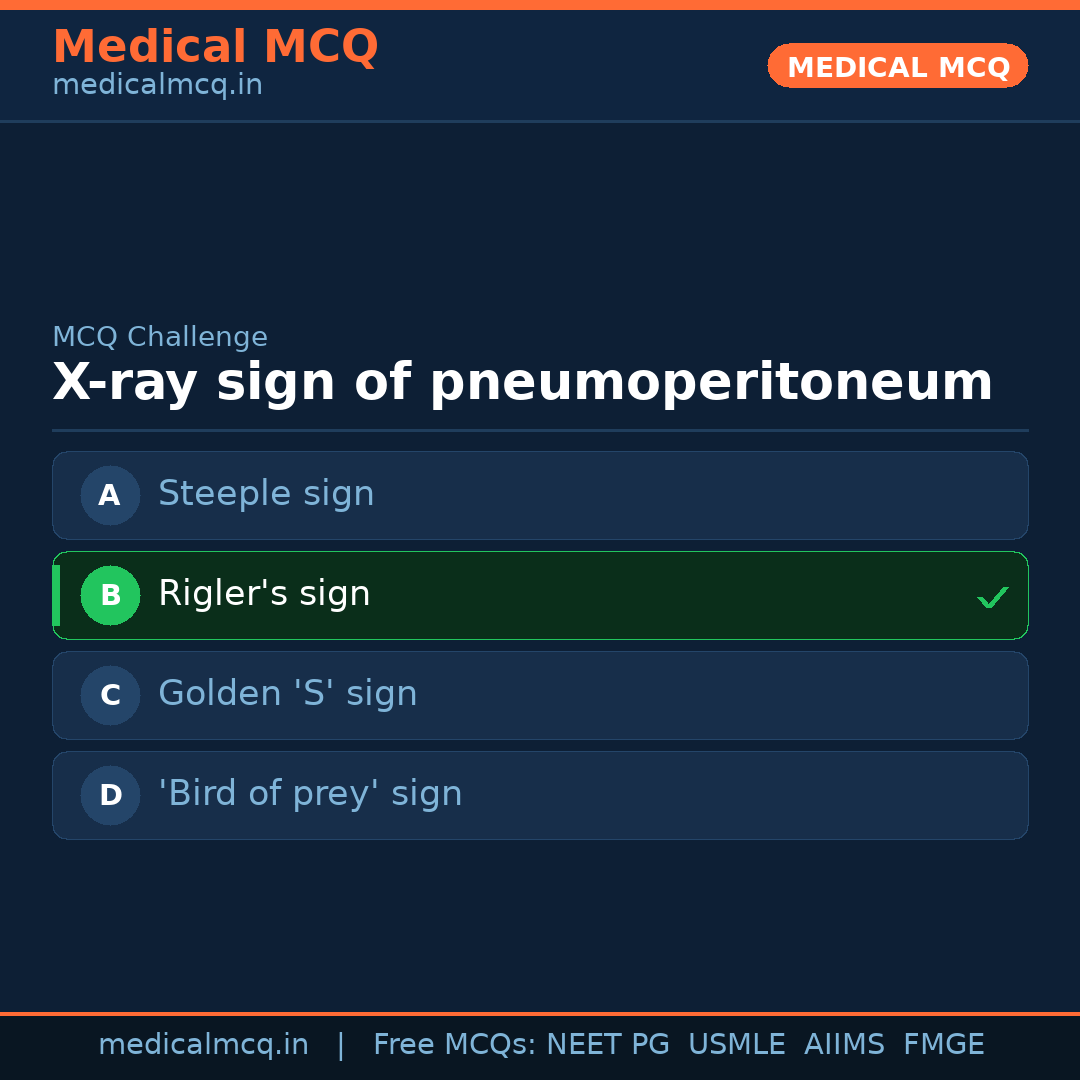 Medical MCQ
medicalmcq.in

MEDICAL MCQ

MCQ Challenge

X-ray sign of pneumoperitoneum

A Steeple sign

B Rigler's sign ✓

C Golden 'S' sign

D 'Bird of prey' sign

medicalmcq.in | Free MCQs: NEET PG USMLE AIIMS FMGE