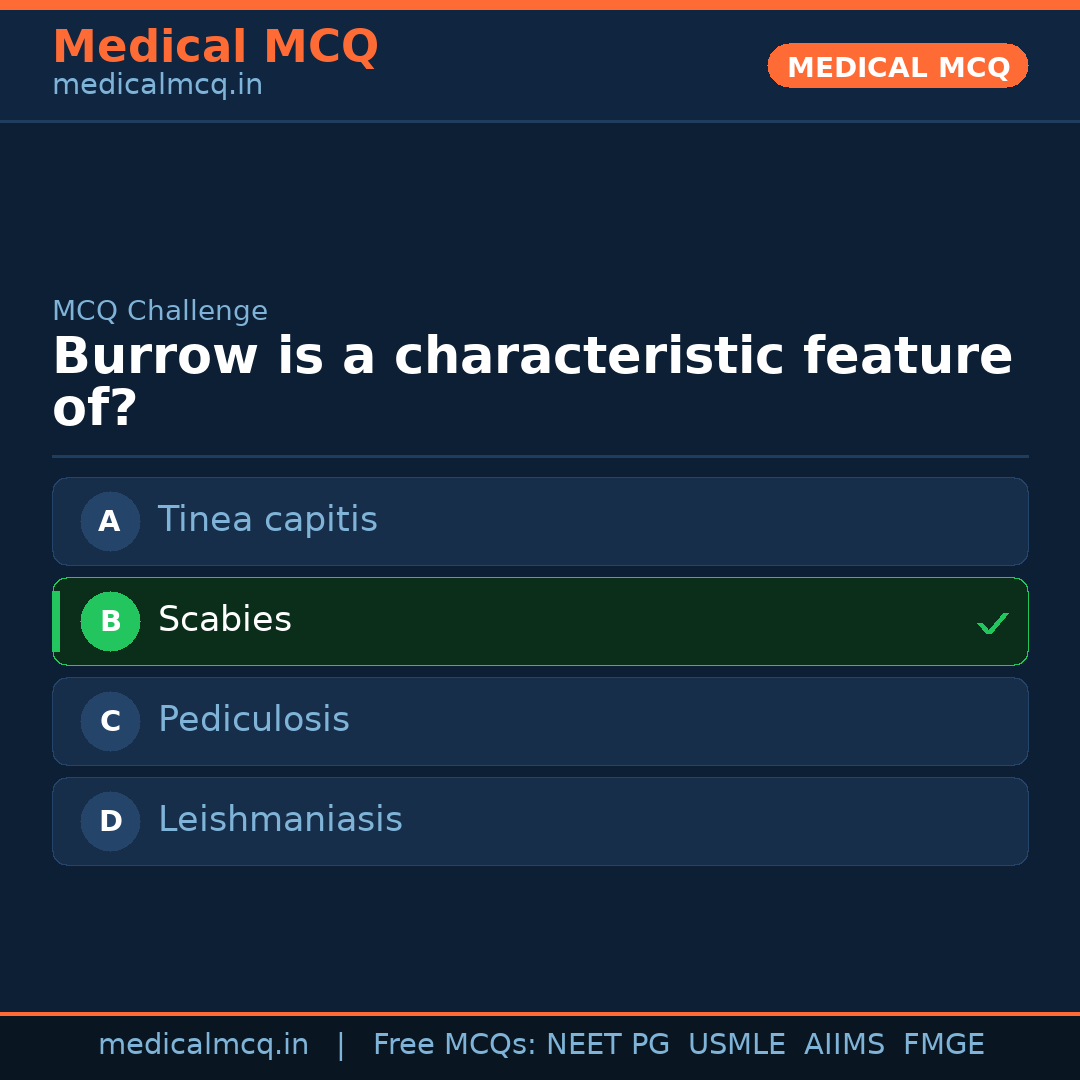 Medical MCQ
medicalmcq.in

MEDICAL MCQ

MCQ Challenge

Burrow is a characteristic feature of?

A Tinea capitis

B Scabies ✓

C Pediculosis

D Leishmaniasis

medicalmcq.in | Free MCQs: NEET PG USMLE AIIMS FMGE