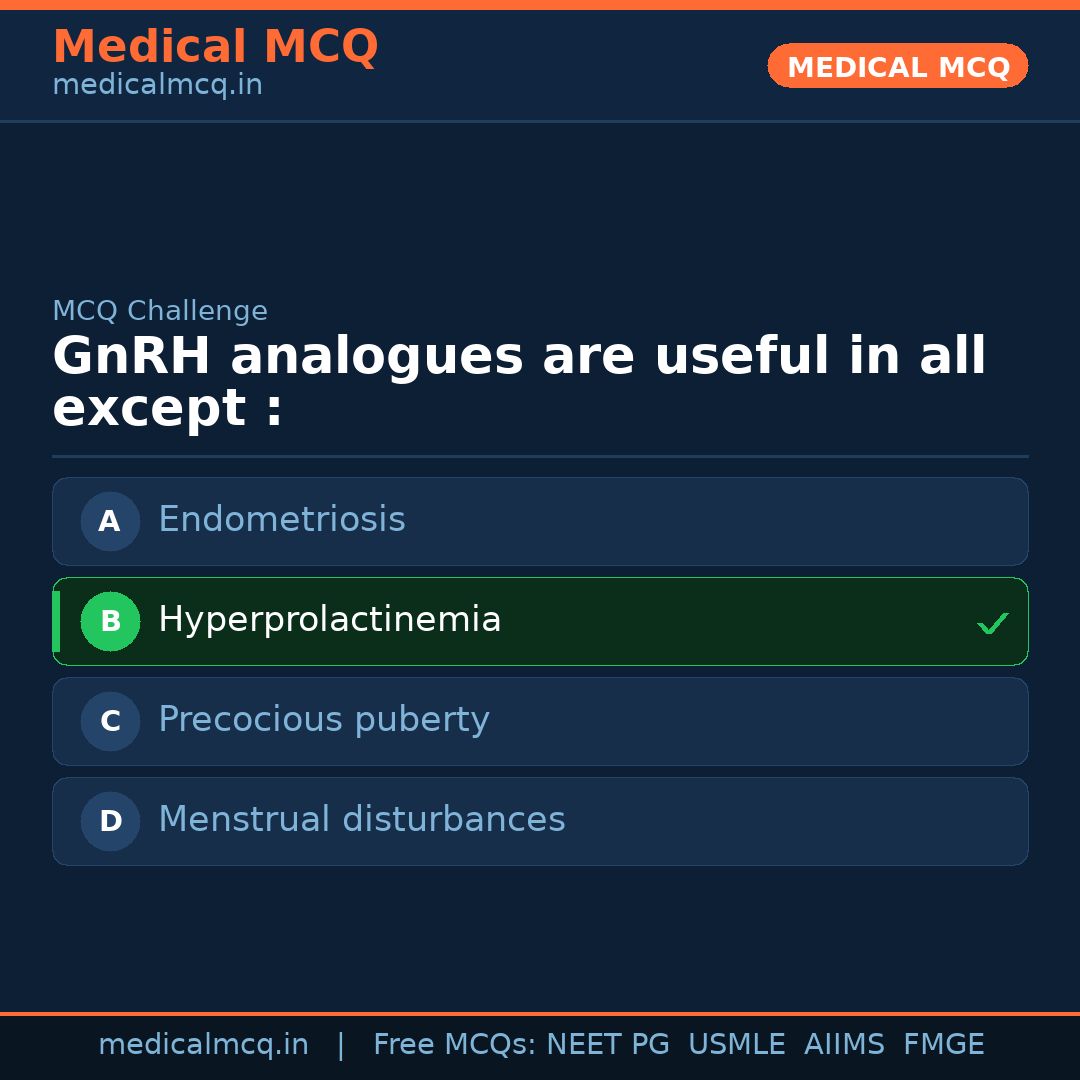 Medical MCQ
medicalmcq.in

MEDICAL MCQ

MCQ Challenge

GnRH analogues are useful in all except :

A Endometriosis

B Hyperprolactinemia ✓

C Precocious puberty

D Menstrual disturbances

medicalmcq.in | Free MCQs: NEET PG USMLE AIIMS FMGE